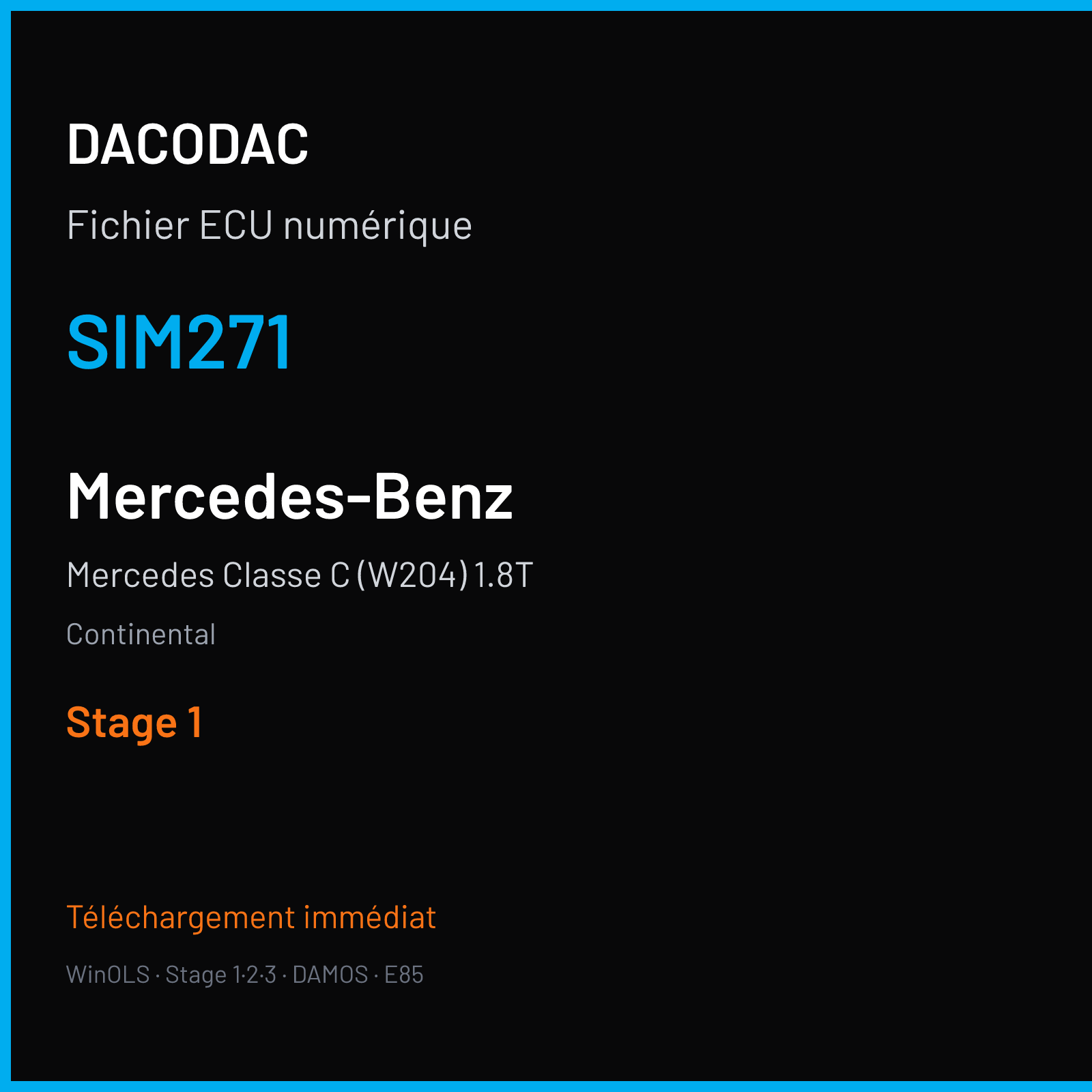 DACODAC

Fichier ECU numérique

SIM271

Mercedes-Benz

Mercedes Classe C (W204) 1.8T

Continental

Stage 1

Téléchargement immédiat

WinOLS · Stage 1·2·3 · DAMOS · E85