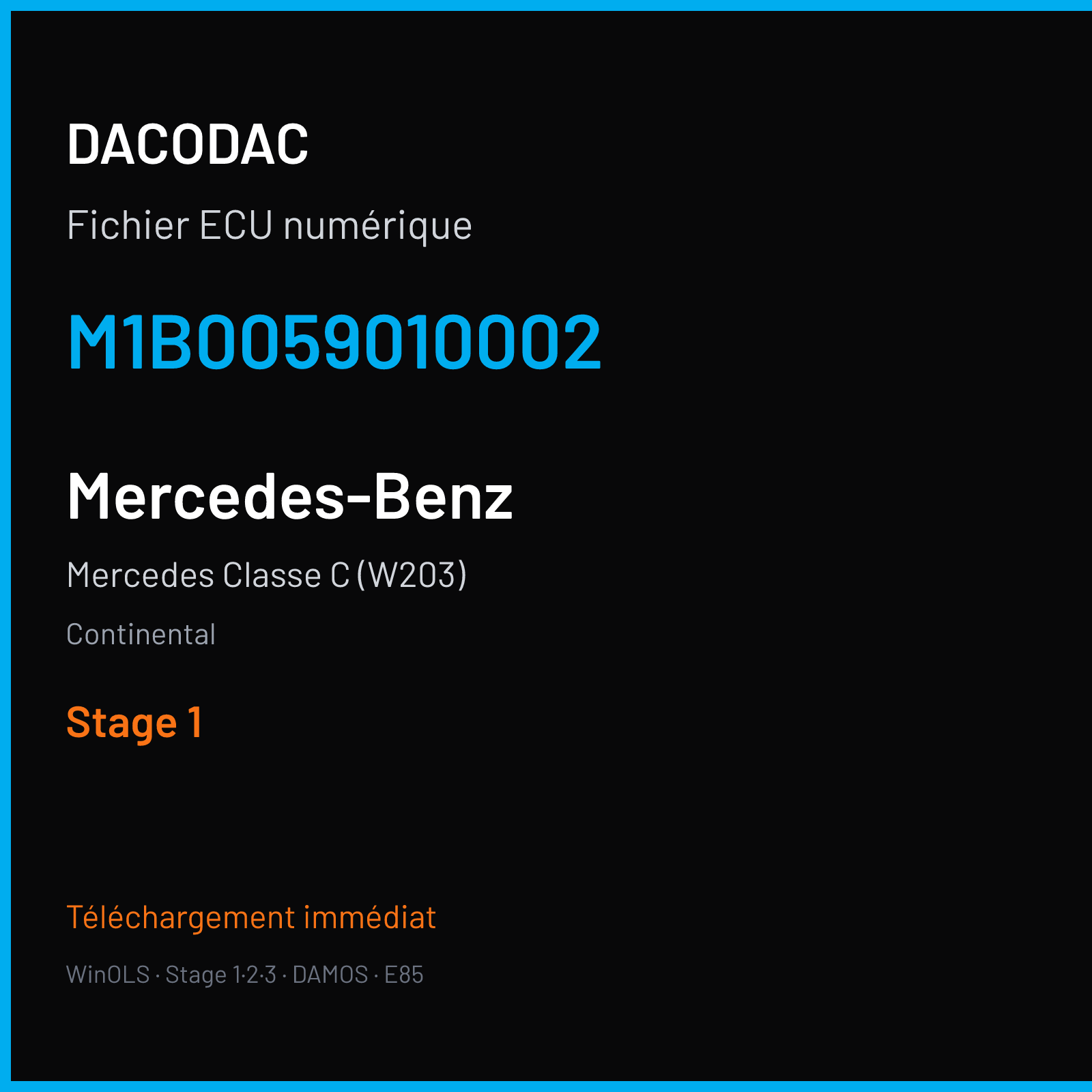 DACODAC

Fichier ECU numérique

M1B0059010002

Mercedes-Benz

Mercedes Classe C (W203)

Continental

Stage 1

Téléchargement immédiat

WinOLS · Stage 1·2·3 · DAMOS · E85