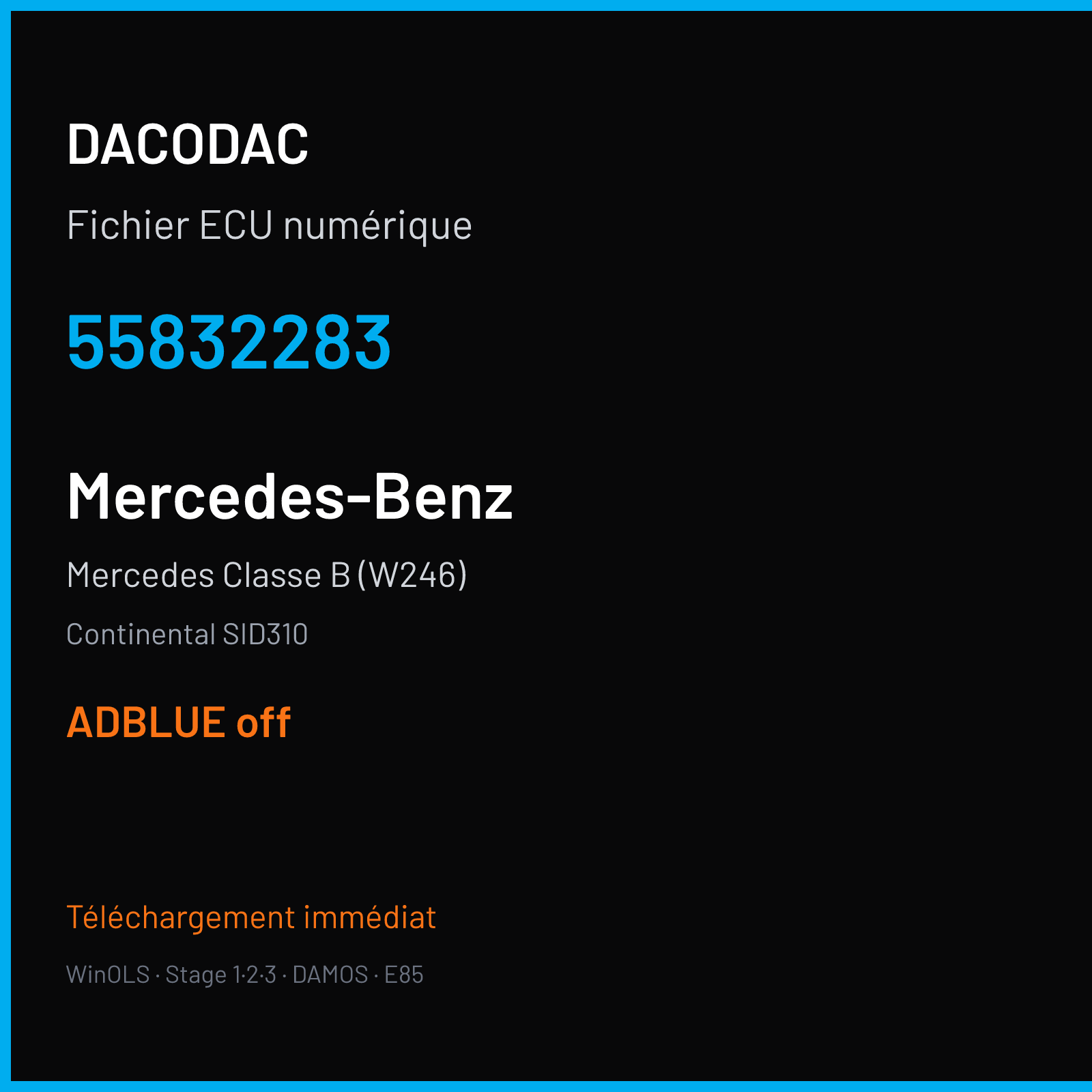 DACODAC

Fichier ECU numérique

55832283

Mercedes-Benz

Mercedes Classe B (W246)

Continental SID310

ADBLUE off

Téléchargement immédiat

WinOLS · Stage 1·2·3 · DAMOS · E85