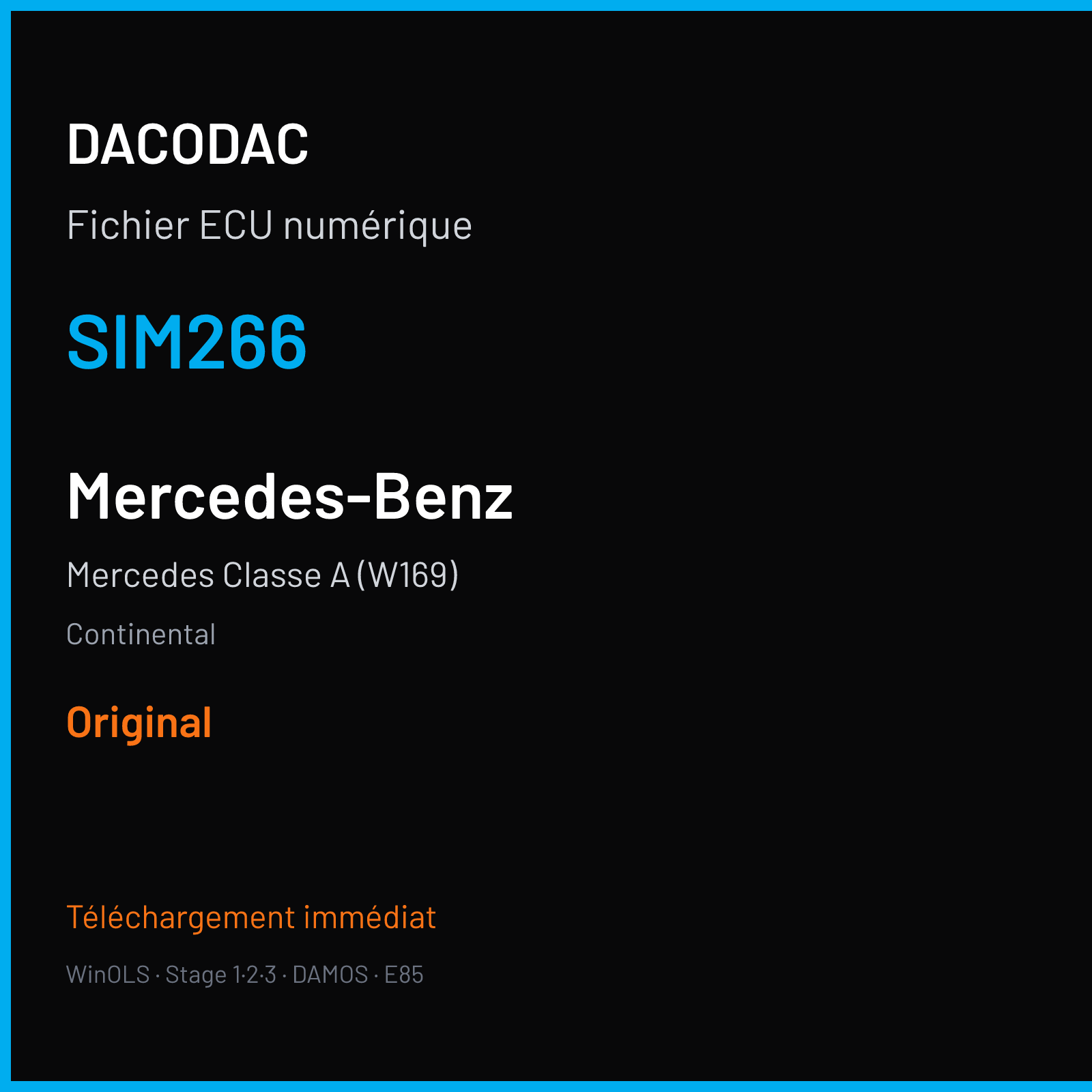 DACODAC

Fichier ECU numérique

SIM266

Mercedes-Benz

Mercedes Classe A (W169)

Continental

Original

Téléchargement immédiat

WinOLS · Stage 1·2·3 · DAMOS · E85