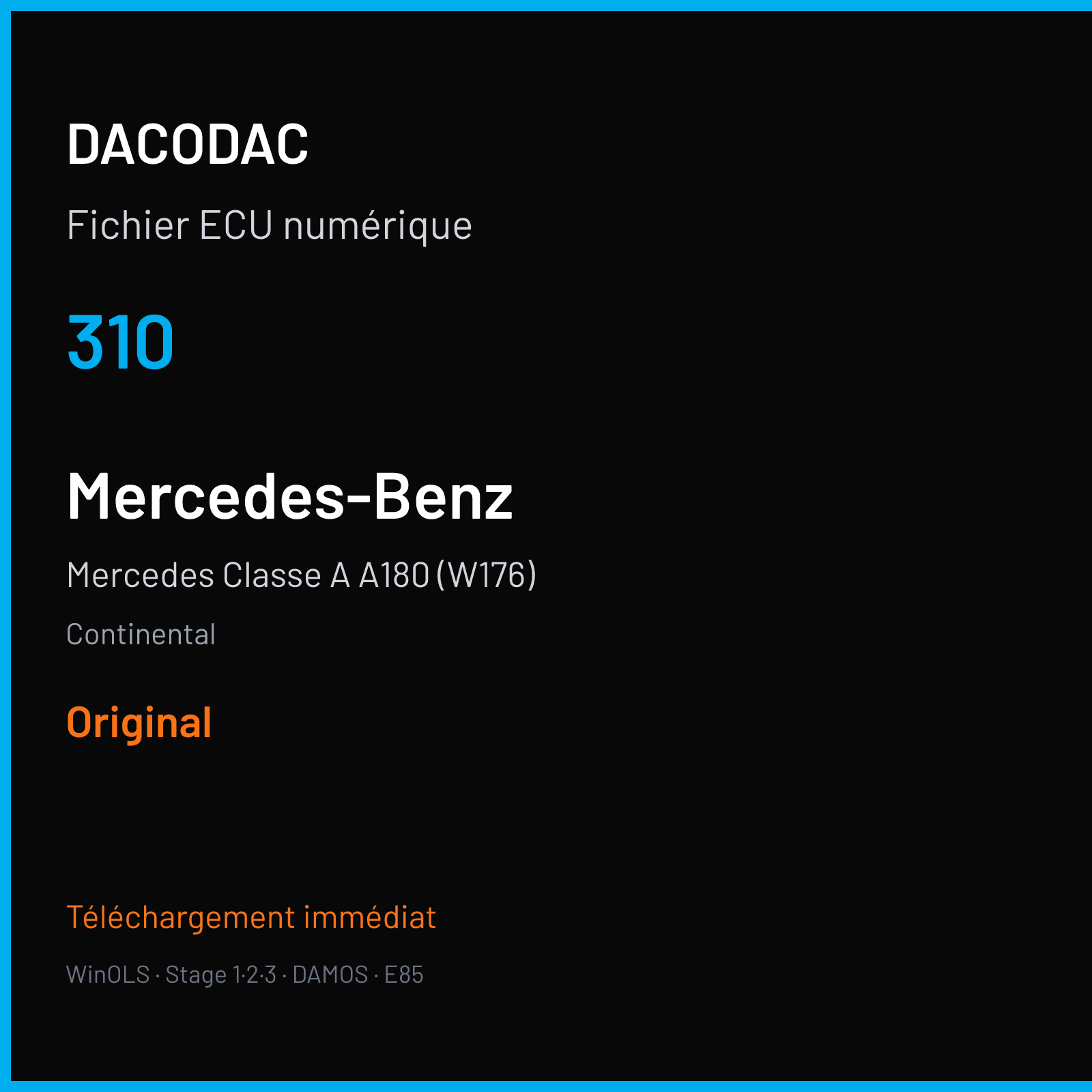 DACODAC

Fichier ECU numérique

310

Mercedes-Benz

Mercedes Classe A A180 (W176)

Continental

Original

Téléchargement immédiat

WinOLS · Stage 1·2·3 · DAMOS · E85