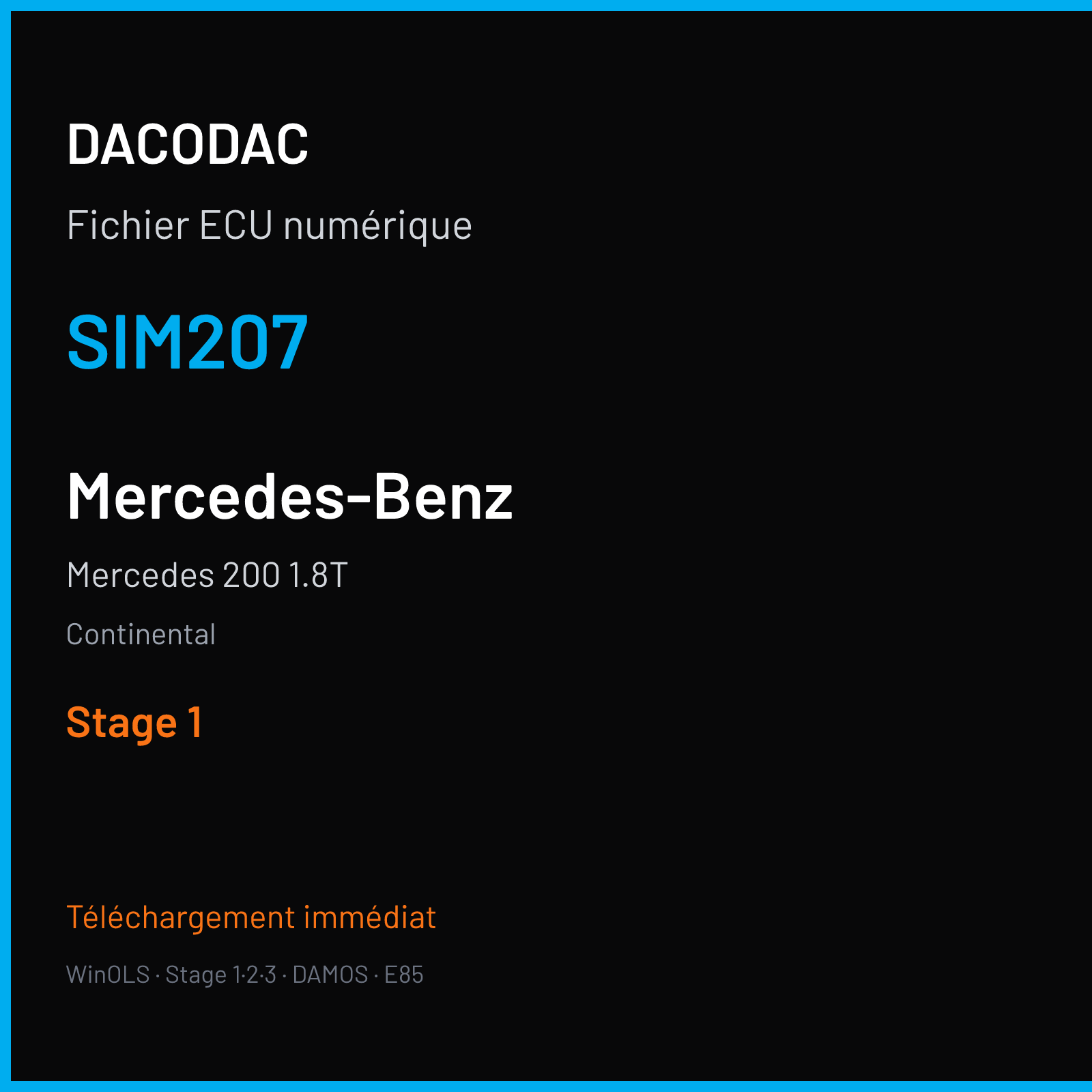 DACODAC

Fichier ECU numérique

SIM207

Mercedes-Benz

Mercedes 200 1.8T

Continental

Stage 1

Téléchargement immédiat

WinOLS · Stage 1·2·3 · DAMOS · E85