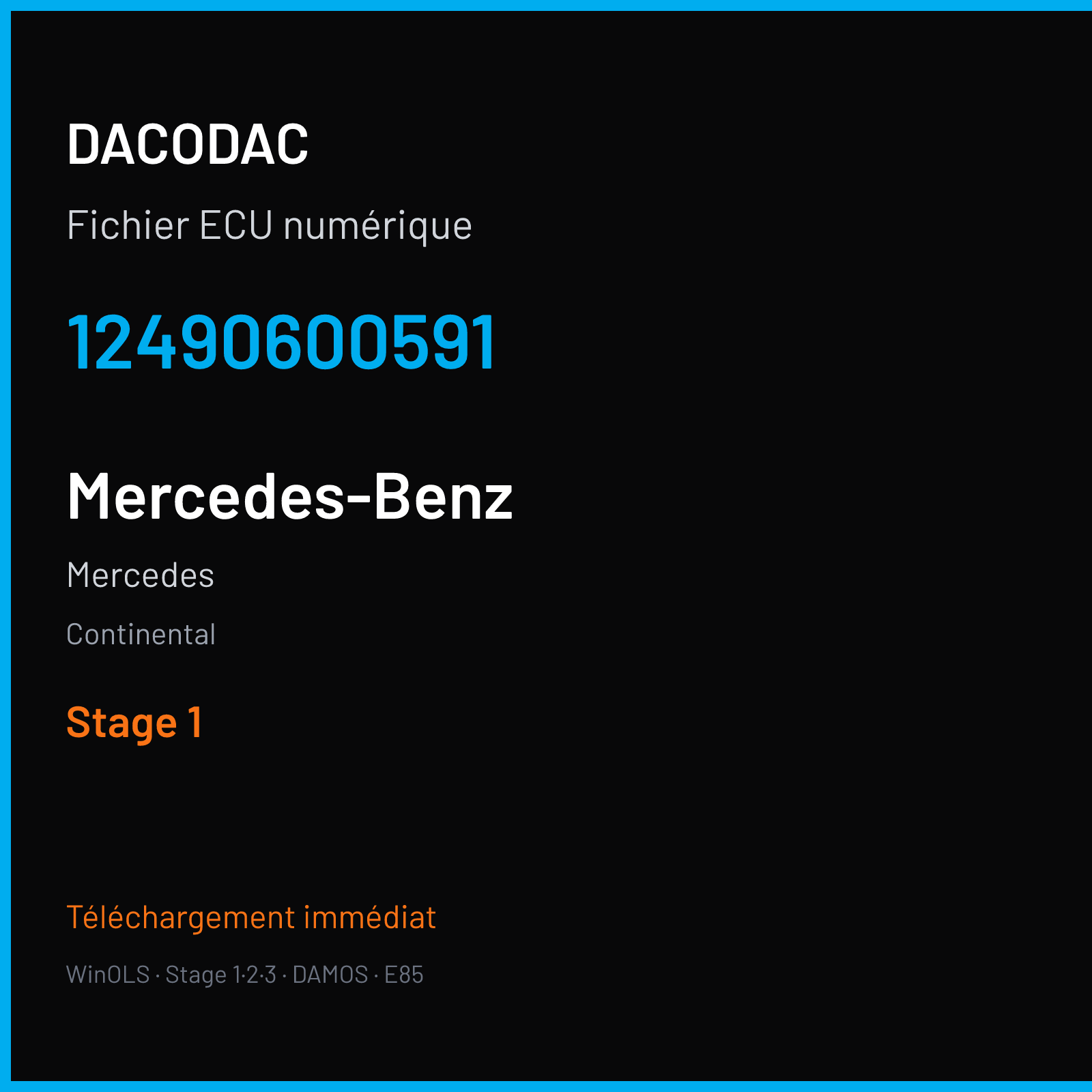 DACODAC

Fichier ECU numérique

12490600591

Mercedes-Benz

Mercedes

Continental

Stage 1

Téléchargement immédiat

WinOLS · Stage 1·2·3 · DAMOS · E85