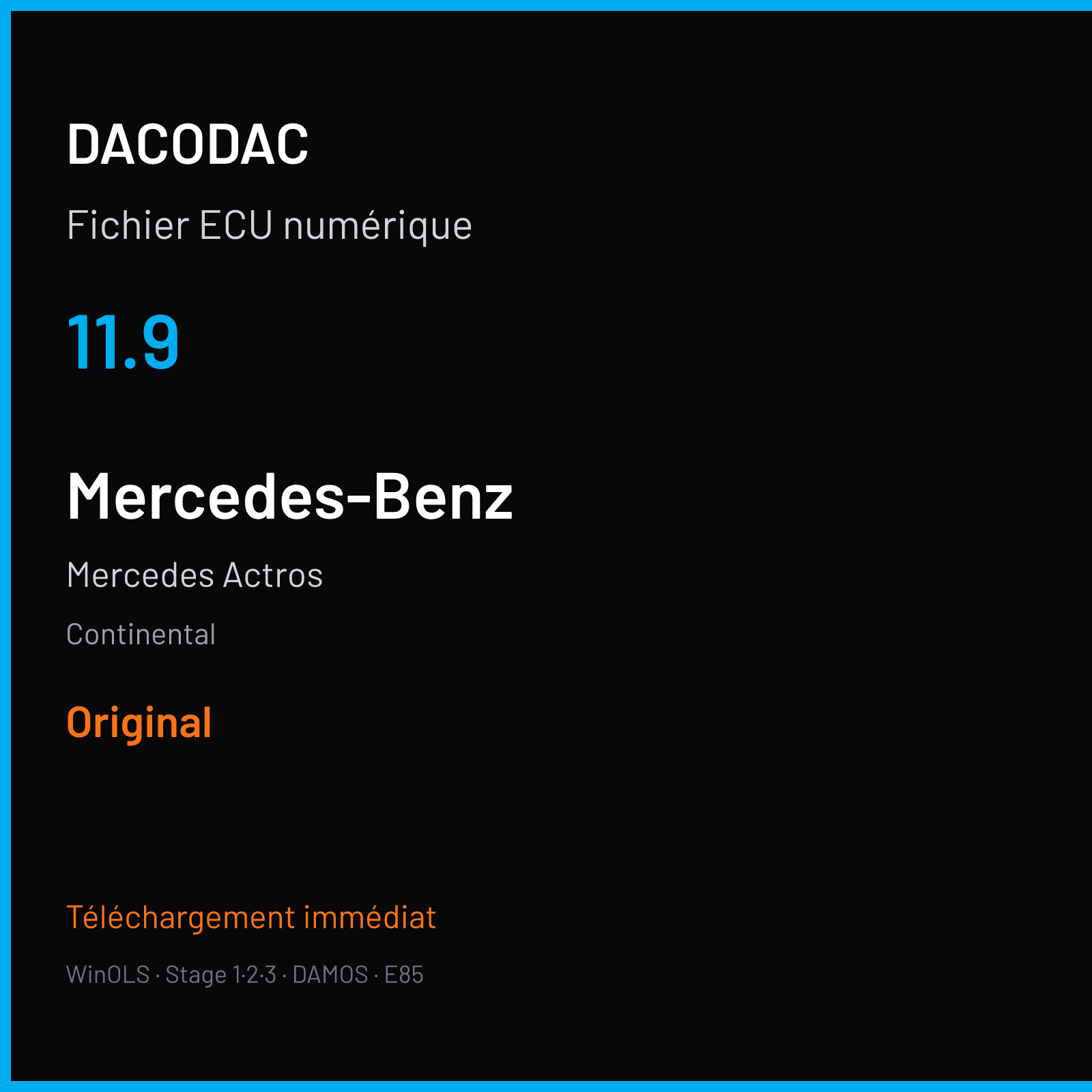 DACODAC

Fichier ECU numérique

11.9

Mercedes-Benz

Mercedes Actros

Continental

Original

Téléchargement immédiat

WinOLS · Stage 1·2·3 · DAMOS · E85