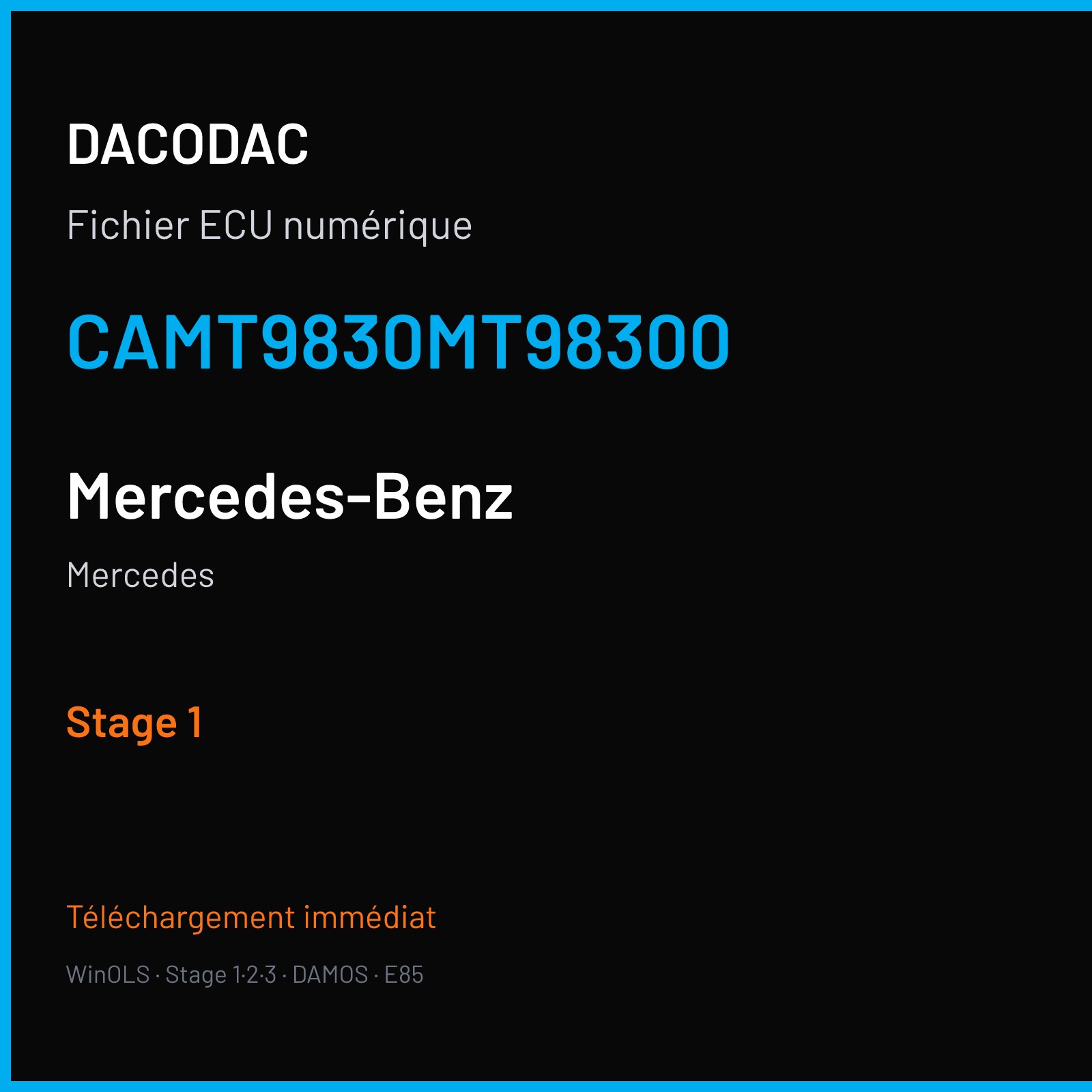 DACODAC

Fichier ECU numérique

CAMT9830MT98300

Mercedes-Benz

Mercedes

Stage 1

Téléchargement immédiat

WinOLS · Stage 1·2·3 · DAMOS · E85