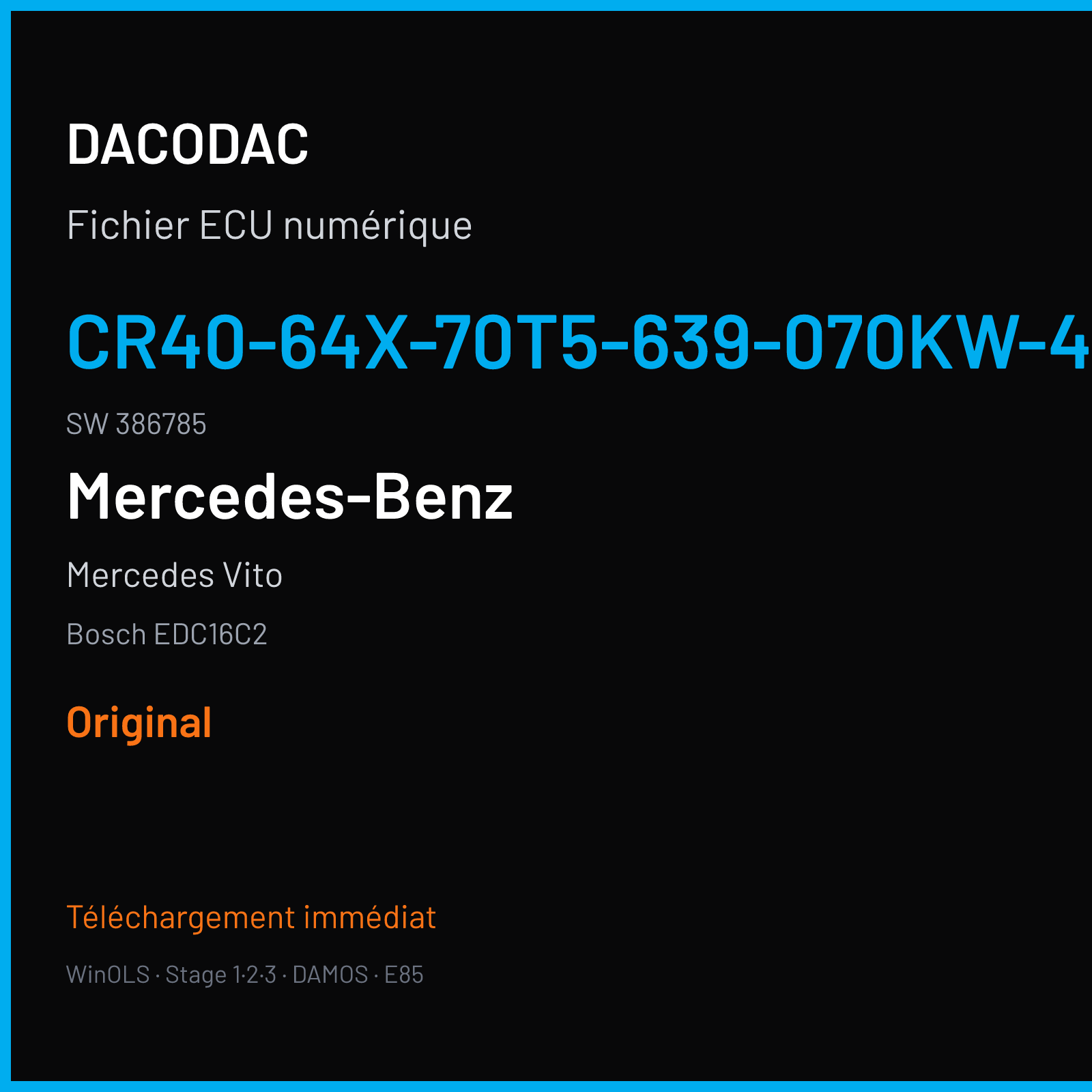 DACODAC

Fichier ECU numérique

CR40-64X-70T5-639-070KW-4

SW 386785

Mercedes-Benz

Mercedes Vito

Bosch EDC16C2

Original

Téléchargement immédiat

WinOLS · Stage 1·2·3 · DAMOS · E85