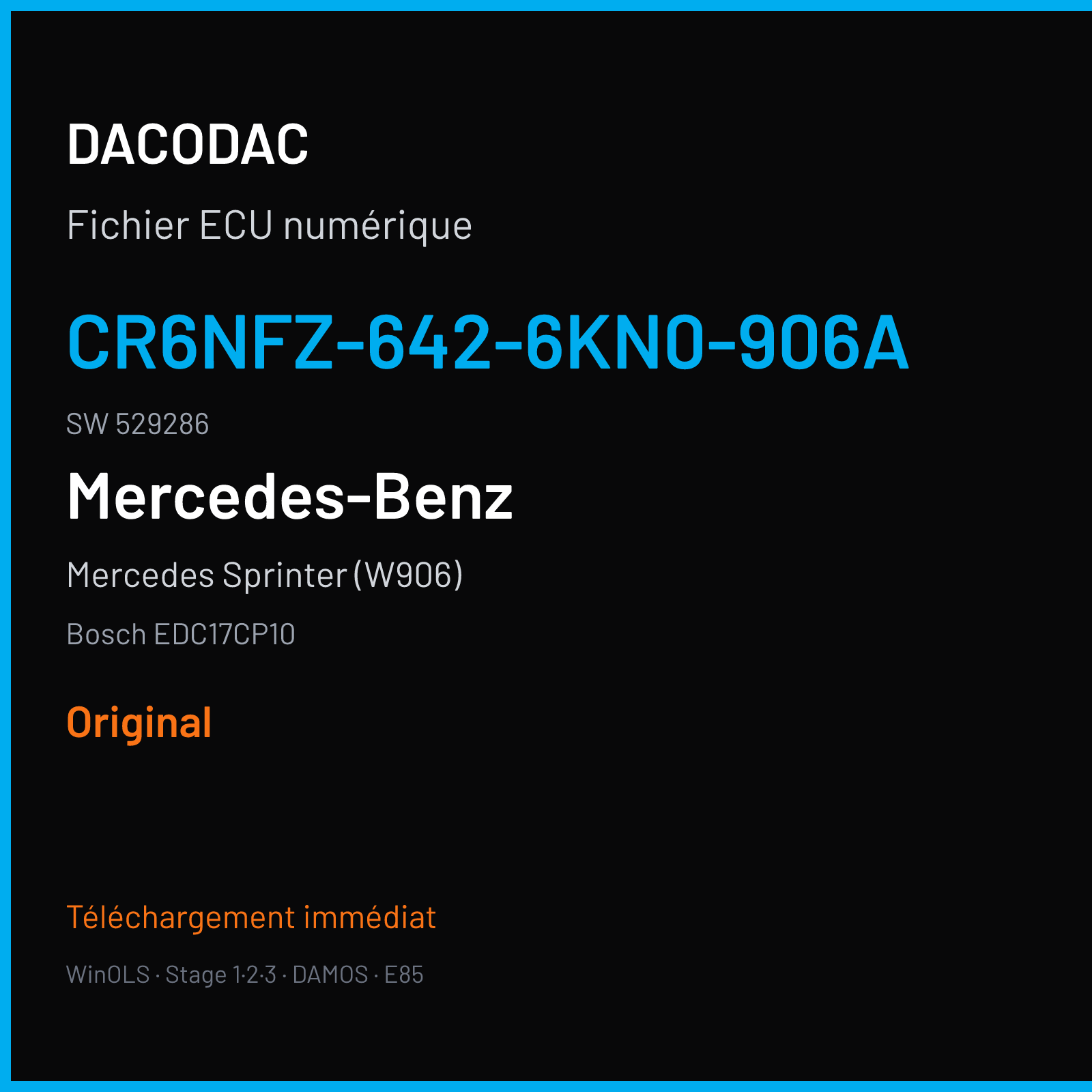 DACODAC

Fichier ECU numérique

CR6NFZ-642-6KN0-906A

SW 529286

Mercedes-Benz

Mercedes Sprinter (W906)

Bosch EDC17CP10

Original

Téléchargement immédiat

WinOLS · Stage 1·2·3 · DAMOS · E85