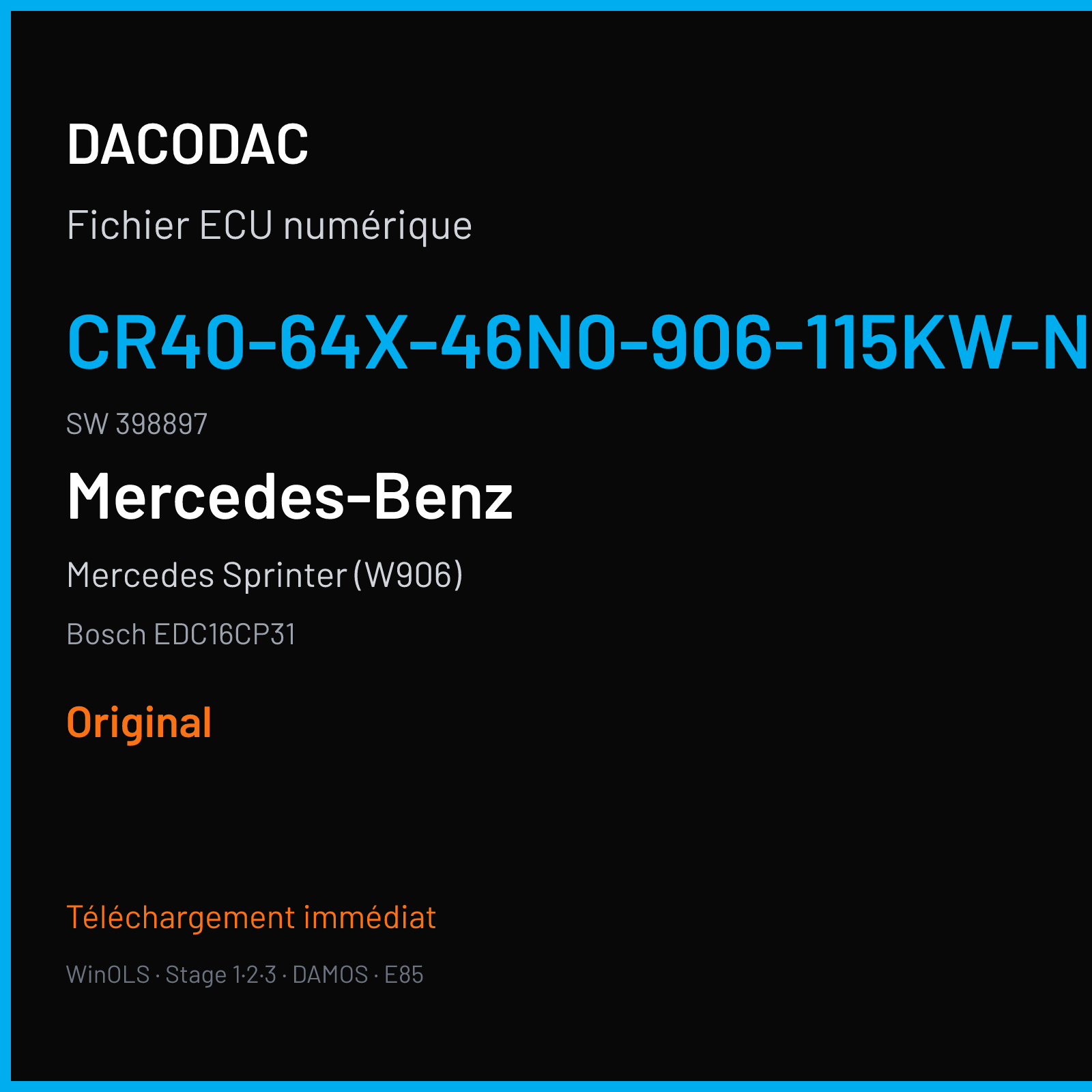 DACODAC

Fichier ECU numérique

CR40-64X-46N0-906-115KW-N

SW 398897

Mercedes-Benz

Mercedes Sprinter (W906)

Bosch EDC16CP31

Original

Téléchargement immédiat

WinOLS · Stage 1·2·3 · DAMOS · E85