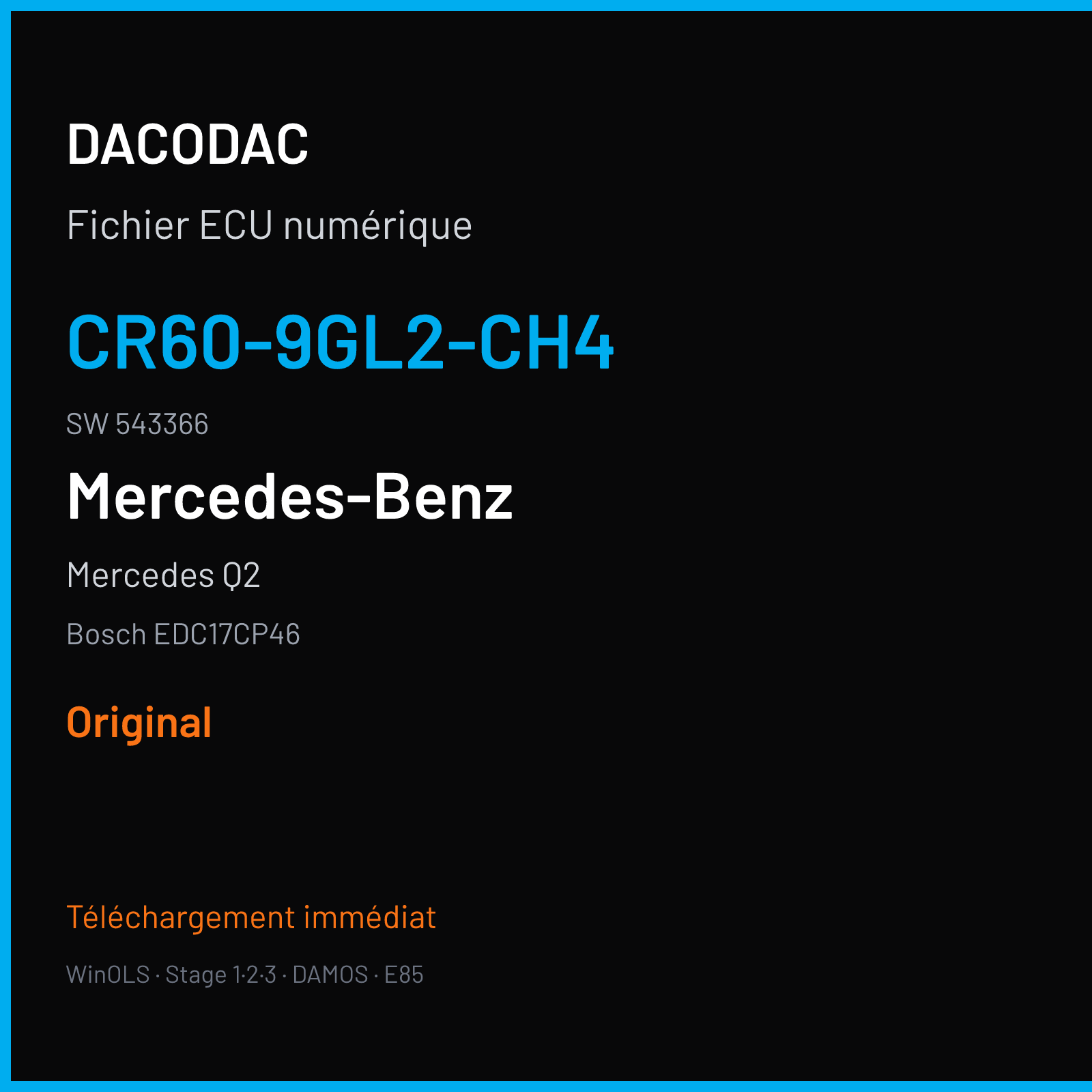 DACODAC

Fichier ECU numérique

CR60-9GL2-CH4

SW 543366

Mercedes-Benz

Mercedes Q2

Bosch EDC17CP46

Original

Téléchargement immédiat

WinOLS · Stage 1·2·3 · DAMOS · E85