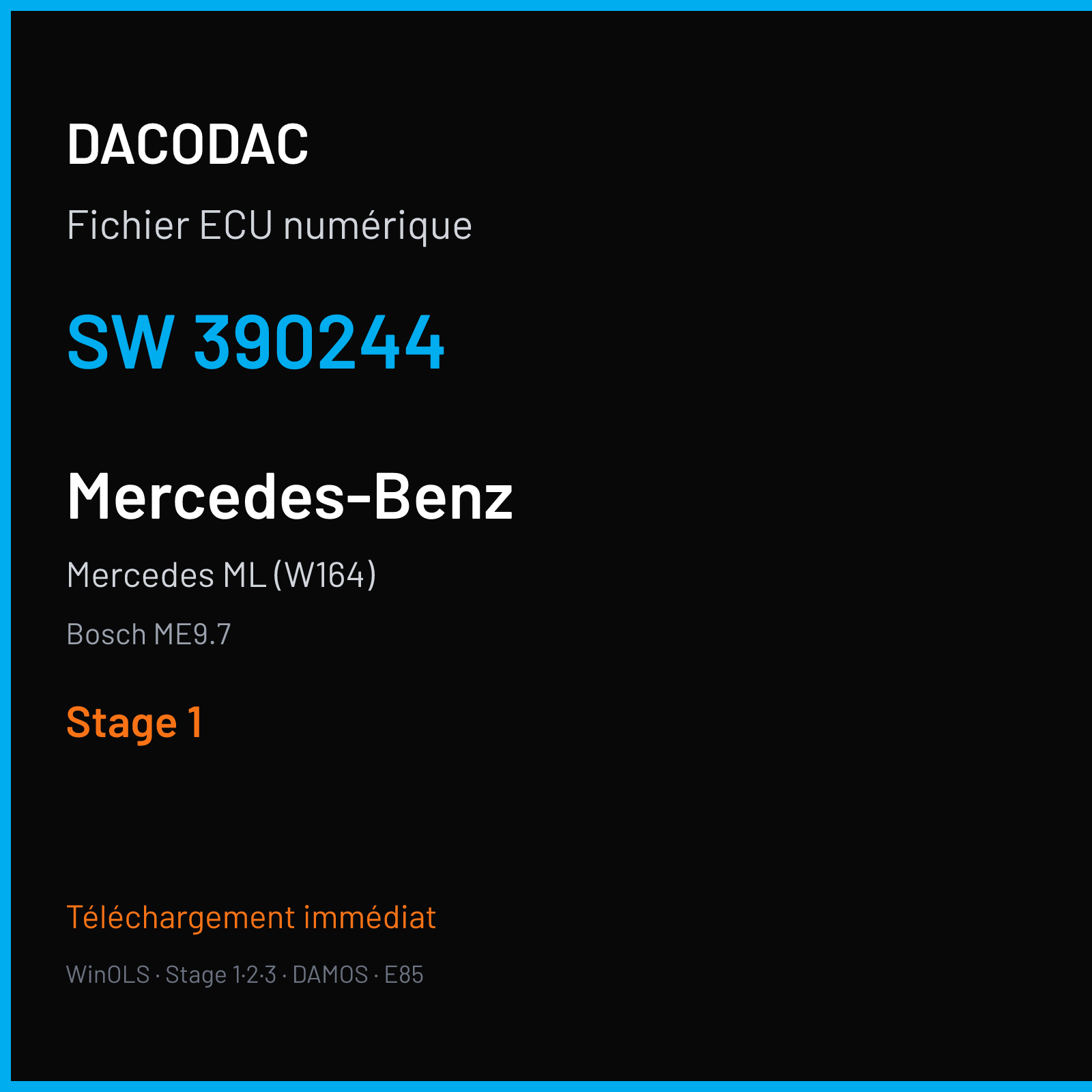 DACODAC

Fichier ECU numérique

SW 390244

Mercedes-Benz

Mercedes ML (W164)

Bosch ME9.7

Stage 1

Téléchargement immédiat

WinOLS · Stage 1·2·3 · DAMOS · E85