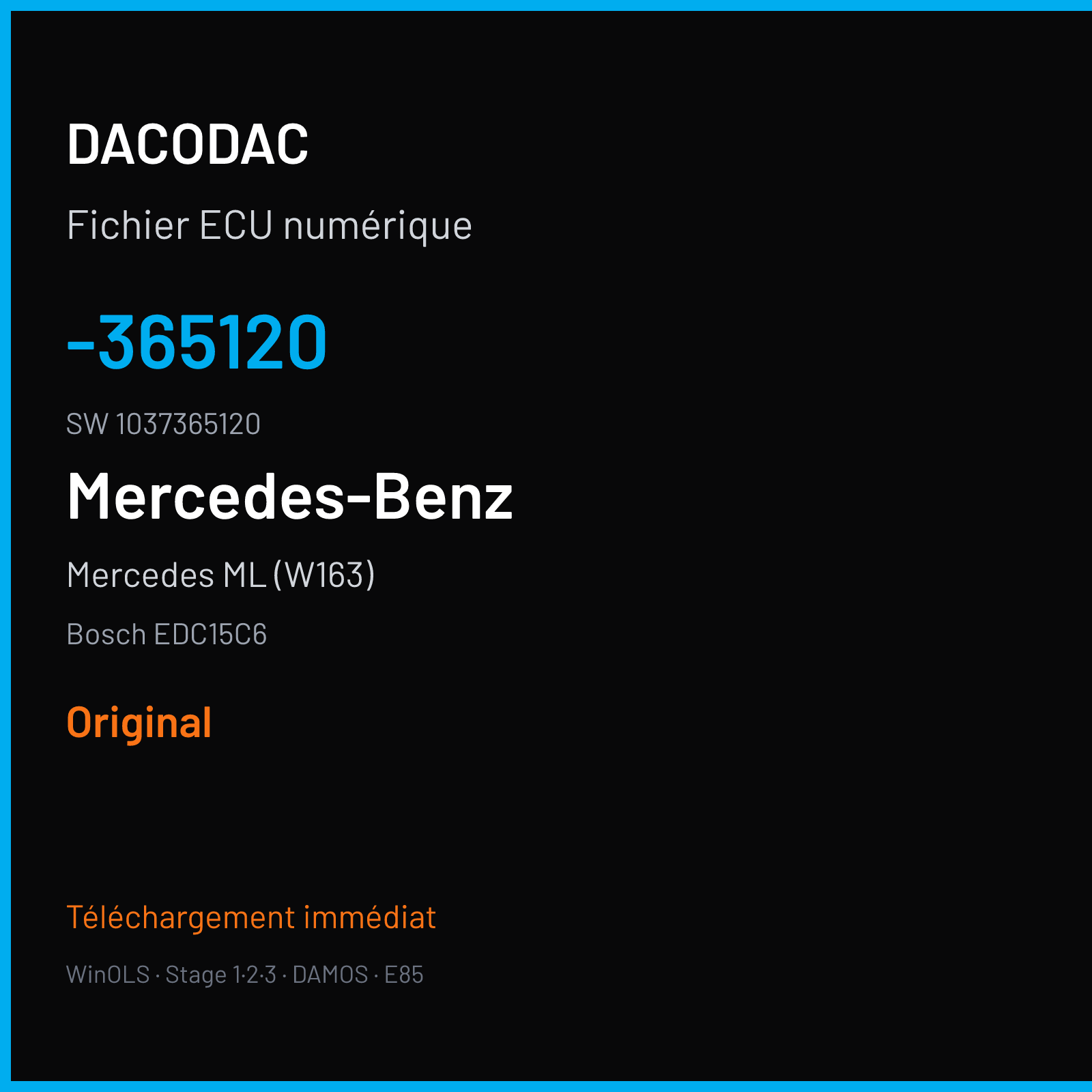 DACODAC

Fichier ECU numérique

-365120

SW 1037365120

Mercedes-Benz

Mercedes ML (W163)

Bosch EDC15C6

Original

Téléchargement immédiat

WinOLS · Stage 1·2·3 · DAMOS · E85