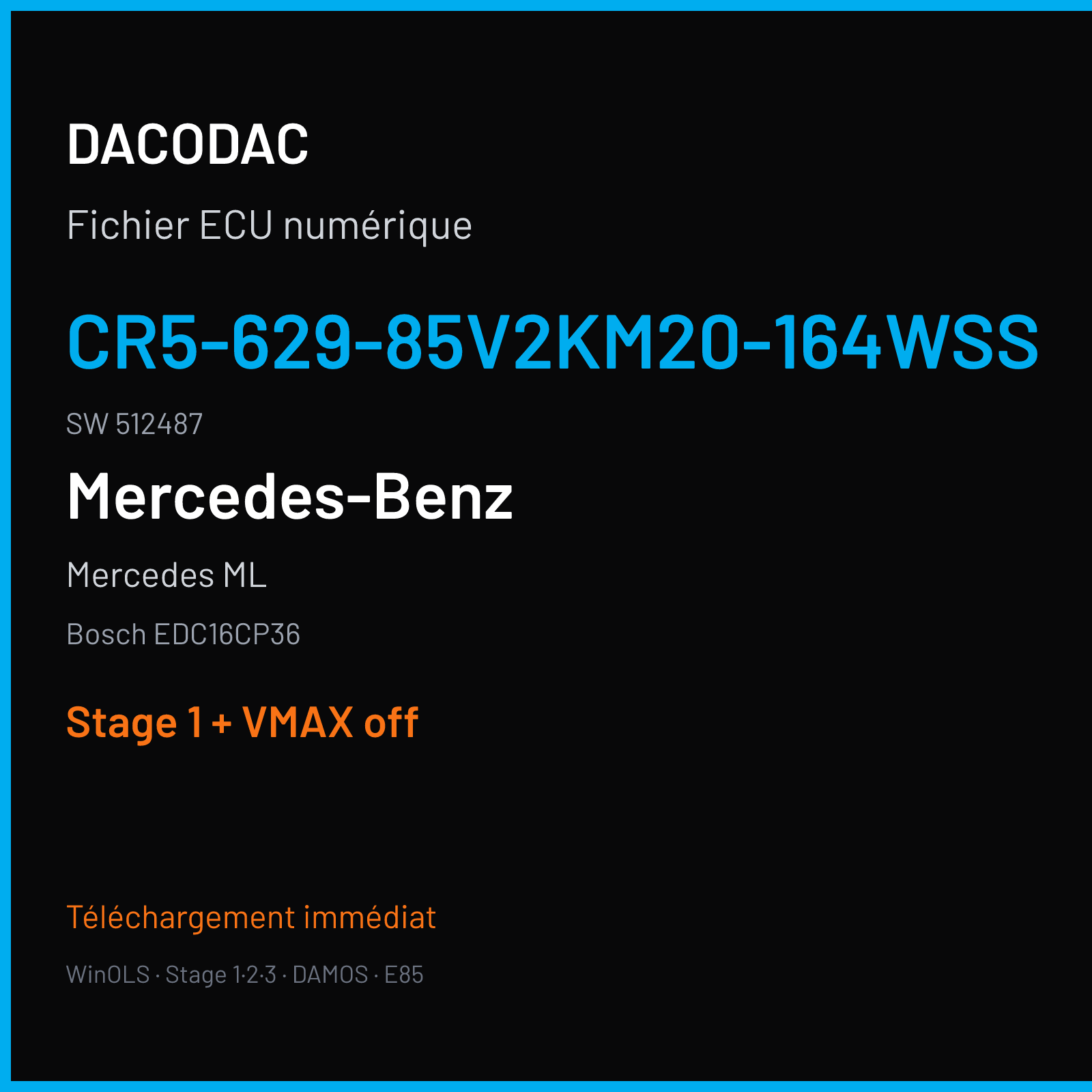 DACODAC

Fichier ECU numérique

CR5-629-85V2KM20-164WSS

SW 512487

Mercedes-Benz

Mercedes ML

Bosch EDC16CP36

Stage 1 + VMAX off

Téléchargement immédiat

WinOLS · Stage 1·2·3 · DAMOS · E85