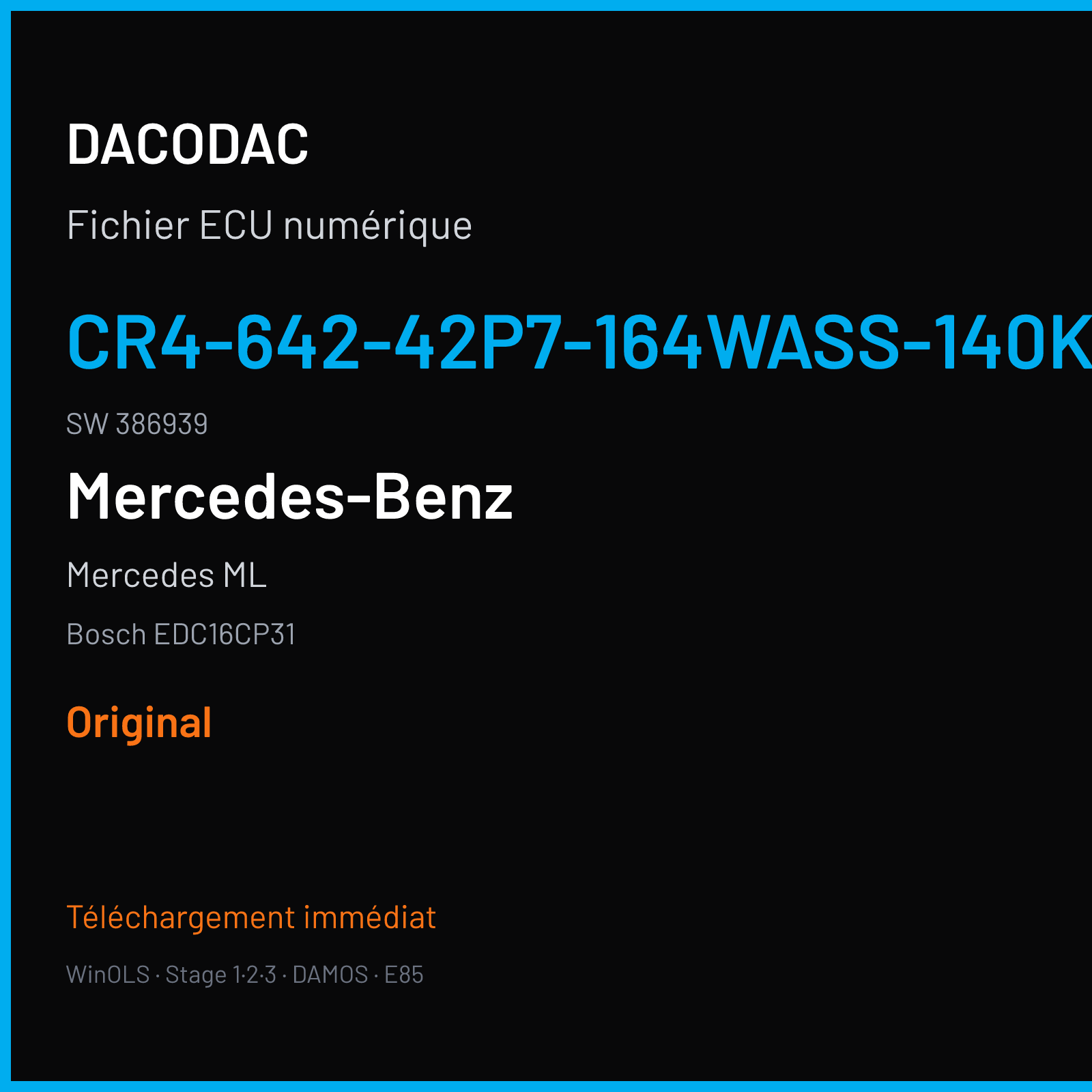 DACODAC

Fichier ECU numérique

CR4-642-42P7-164WASS-140K

SW 386939

Mercedes-Benz

Mercedes ML

Bosch EDC16CP31

Original

Téléchargement immédiat

WinOLS · Stage 1·2·3 · DAMOS · E85