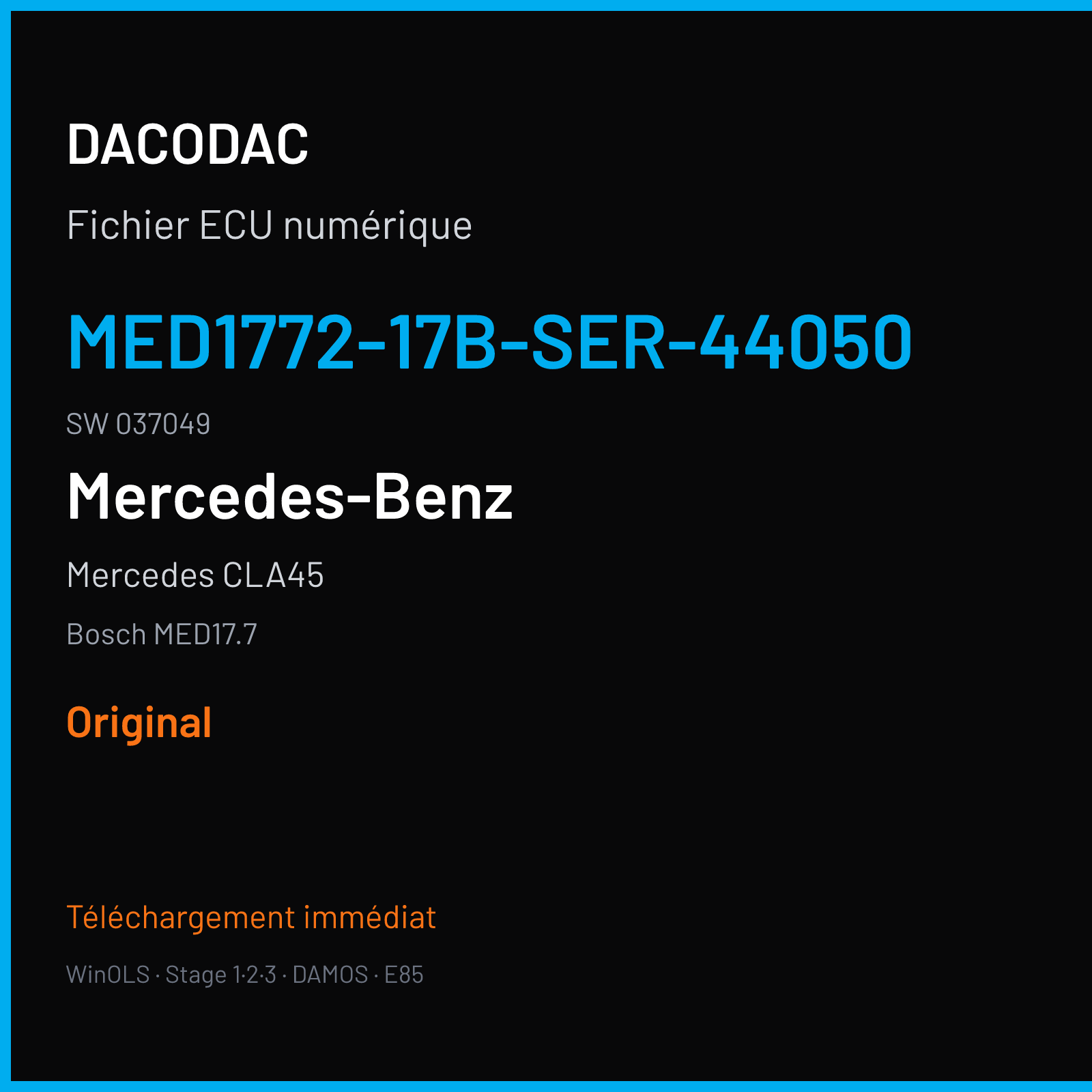 DACODAC

Fichier ECU numérique

MED1772-17B-SER-44050

SW 037049

Mercedes-Benz

Mercedes CLA45

Bosch MED17.7

Original

Téléchargement immédiat

WinOLS · Stage 1·2·3 · DAMOS · E85