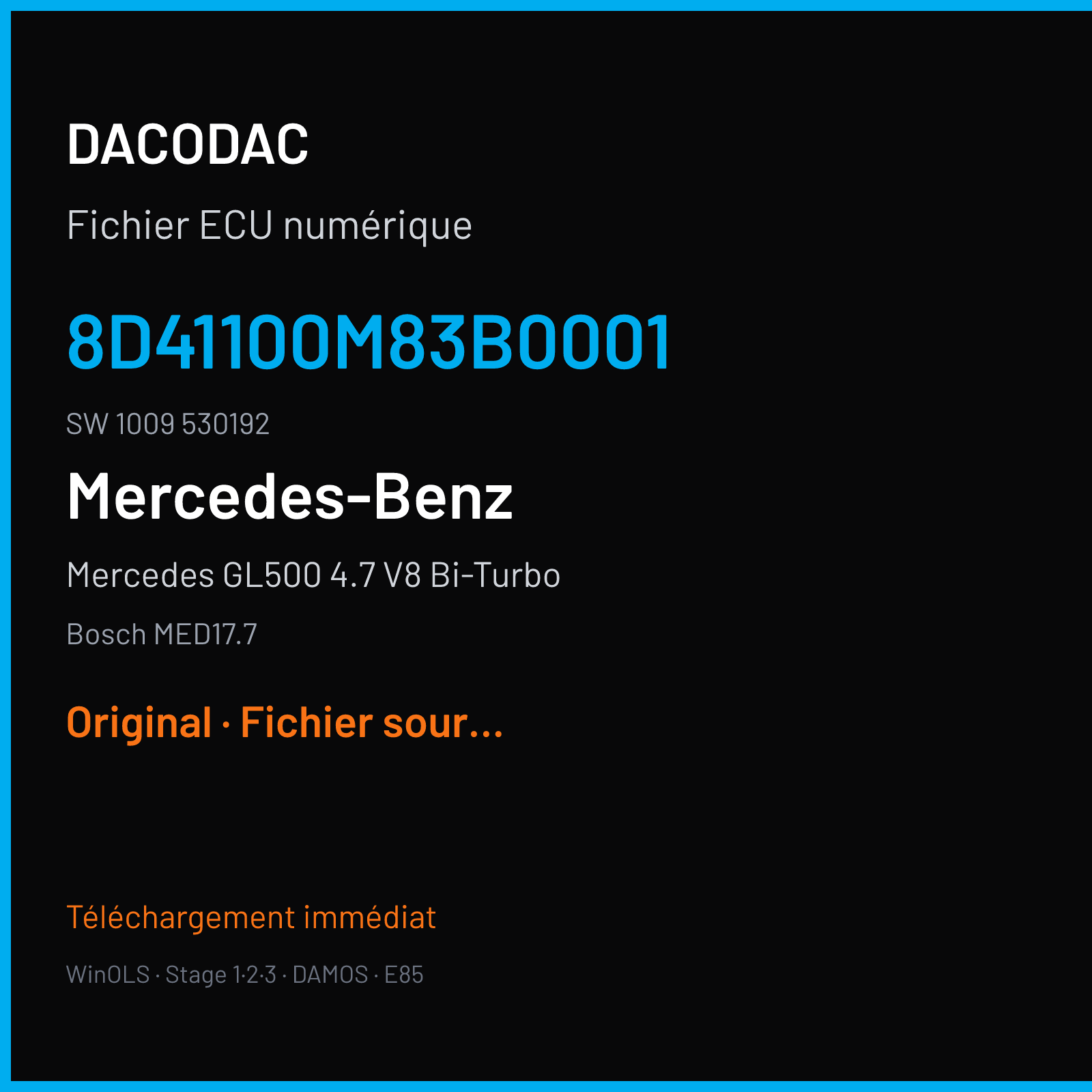 DACODAC

Fichier ECU numérique

8D41100M83B0001

SW 1009 530192

Mercedes-Benz

Mercedes GL500 4.7 V8 Bi-Turbo

Bosch MED17.7

Original · Fichier sour...

Téléchargement immédiat

WinOLS · Stage 1·2·3 · DAMOS · E85