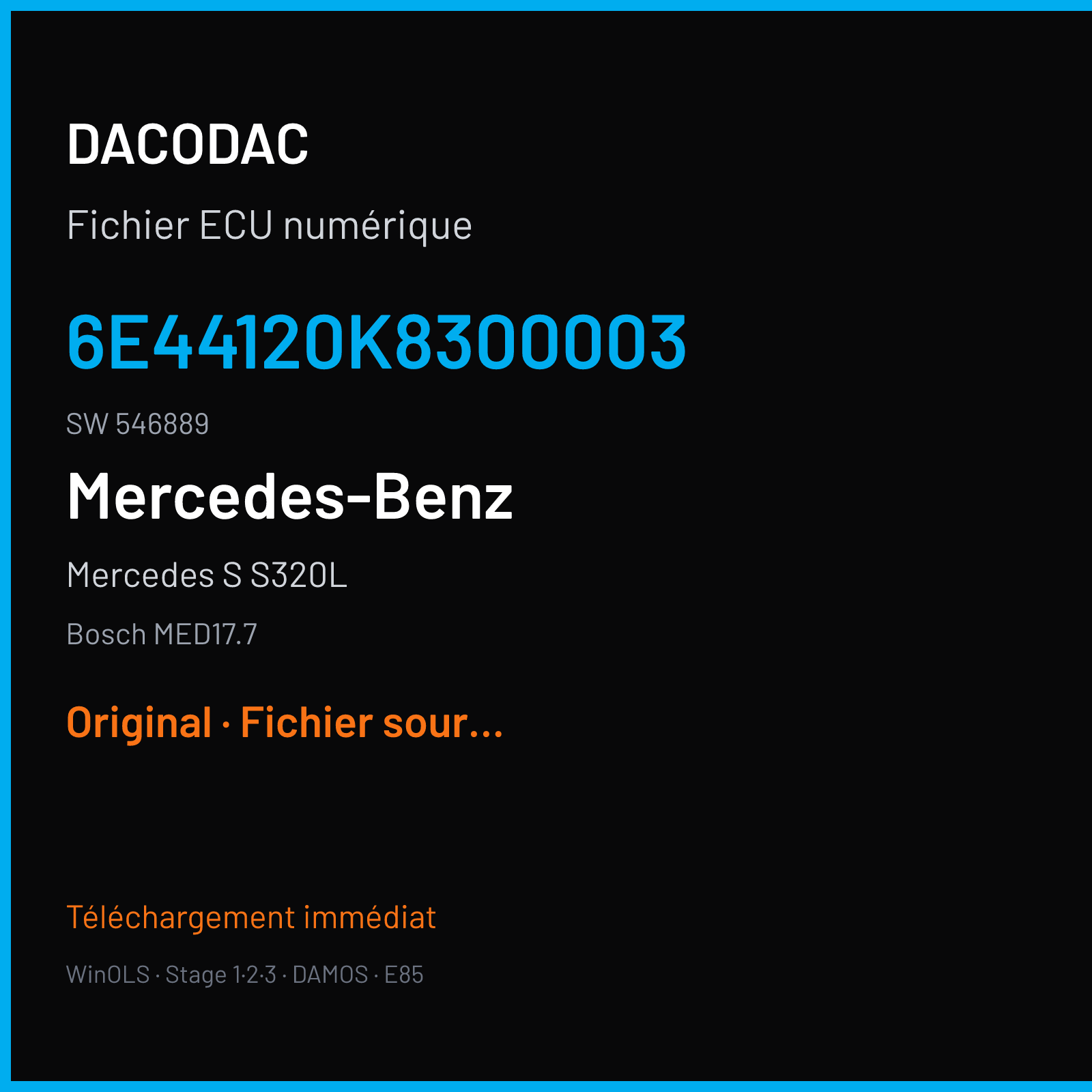 DACODAC

Fichier ECU numérique

6E44120K8300003

SW 546889

Mercedes-Benz

Mercedes S S320L

Bosch MED17.7

Original · Fichier sour...

Téléchargement immédiat

WinOLS · Stage 1·2·3 · DAMOS · E85