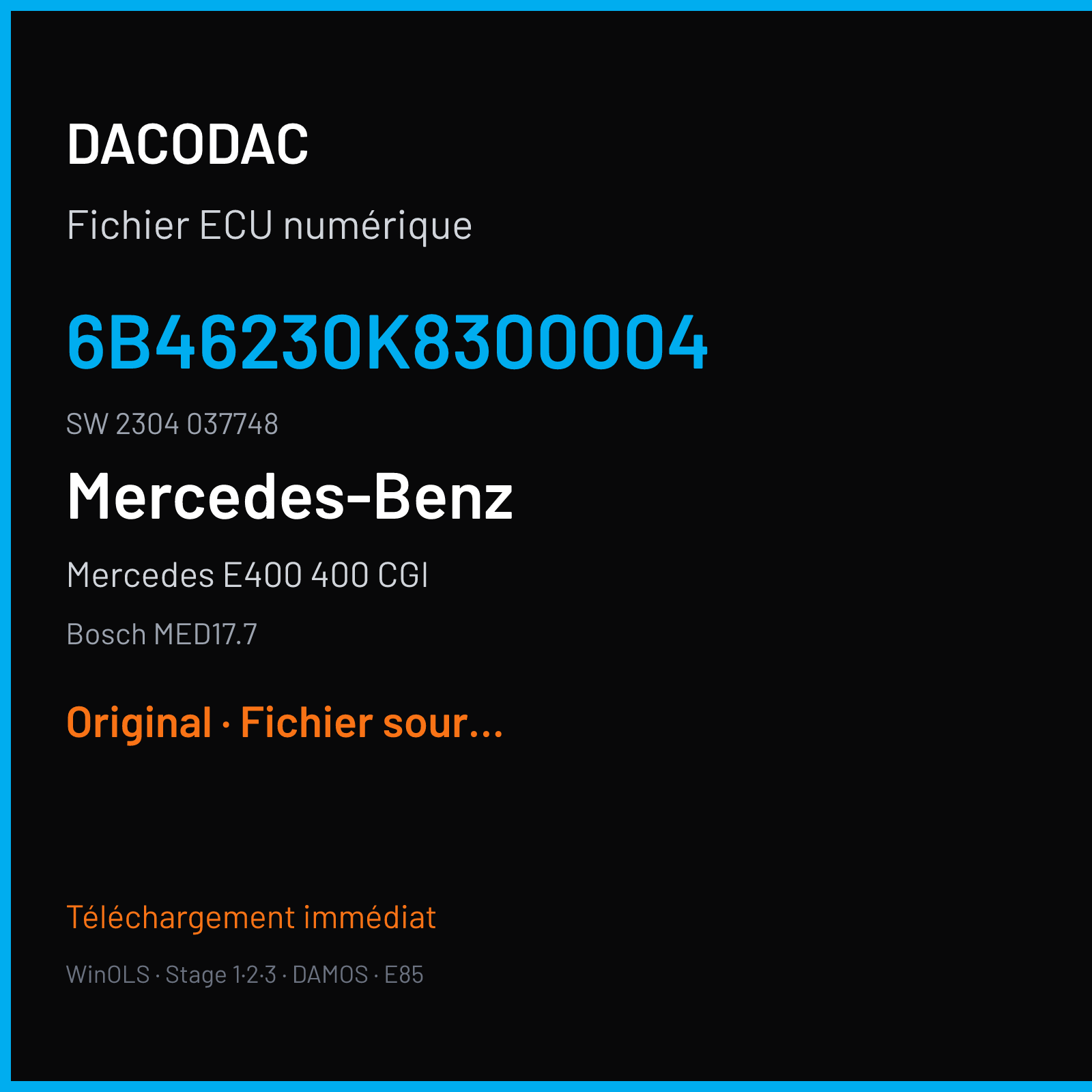 DACODAC

Fichier ECU numérique

6B46230K8300004

SW 2304 037748

Mercedes-Benz

Mercedes E400 400 CGI

Bosch MED17.7

Original · Fichier sour...

Téléchargement immédiat

WinOLS · Stage 1·2·3 · DAMOS · E85