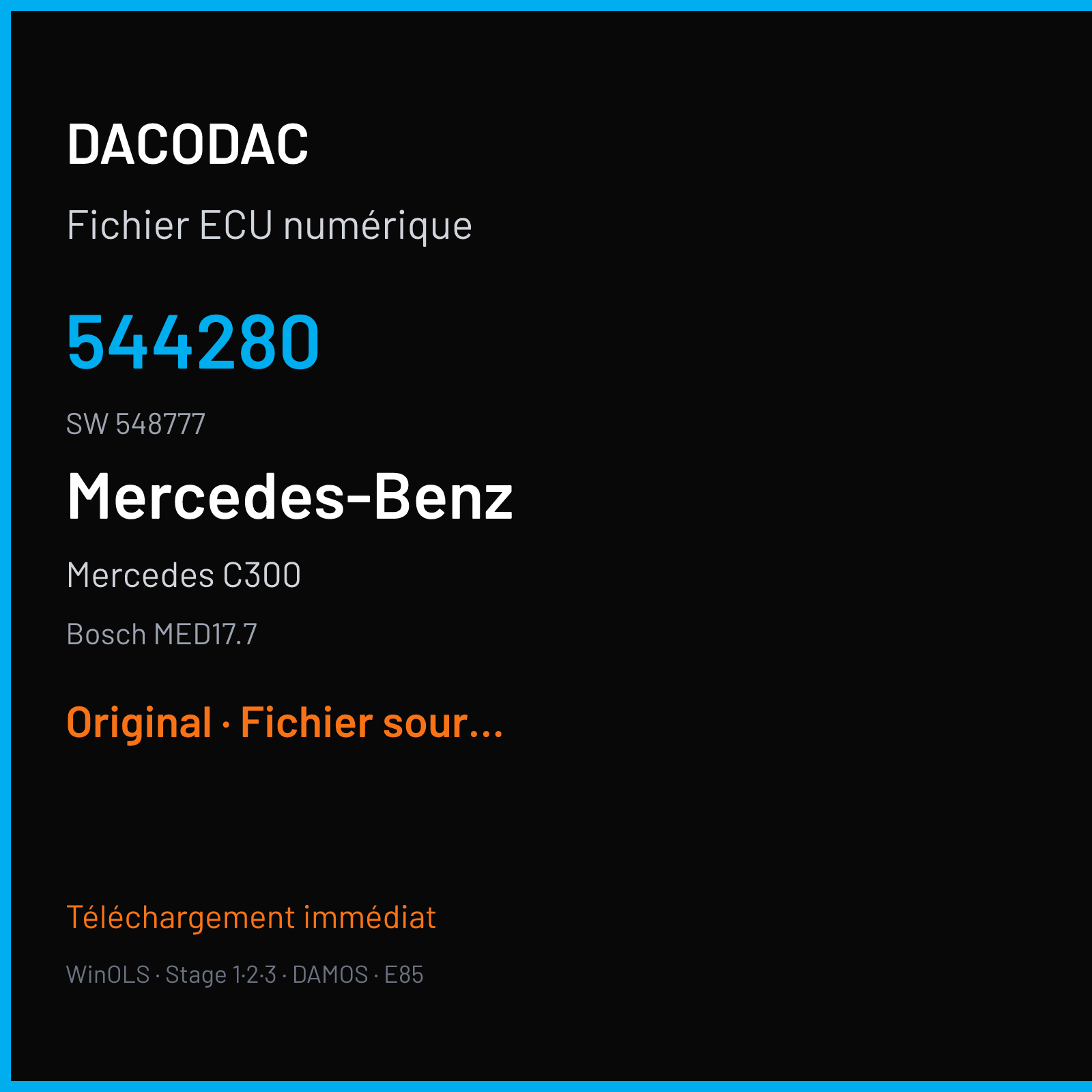 DACODAC

Fichier ECU numérique

544280

SW 548777

Mercedes-Benz

Mercedes C300

Bosch MED17.7

Original · Fichier sour...

Téléchargement immédiat

WinOLS · Stage 1·2·3 · DAMOS · E85