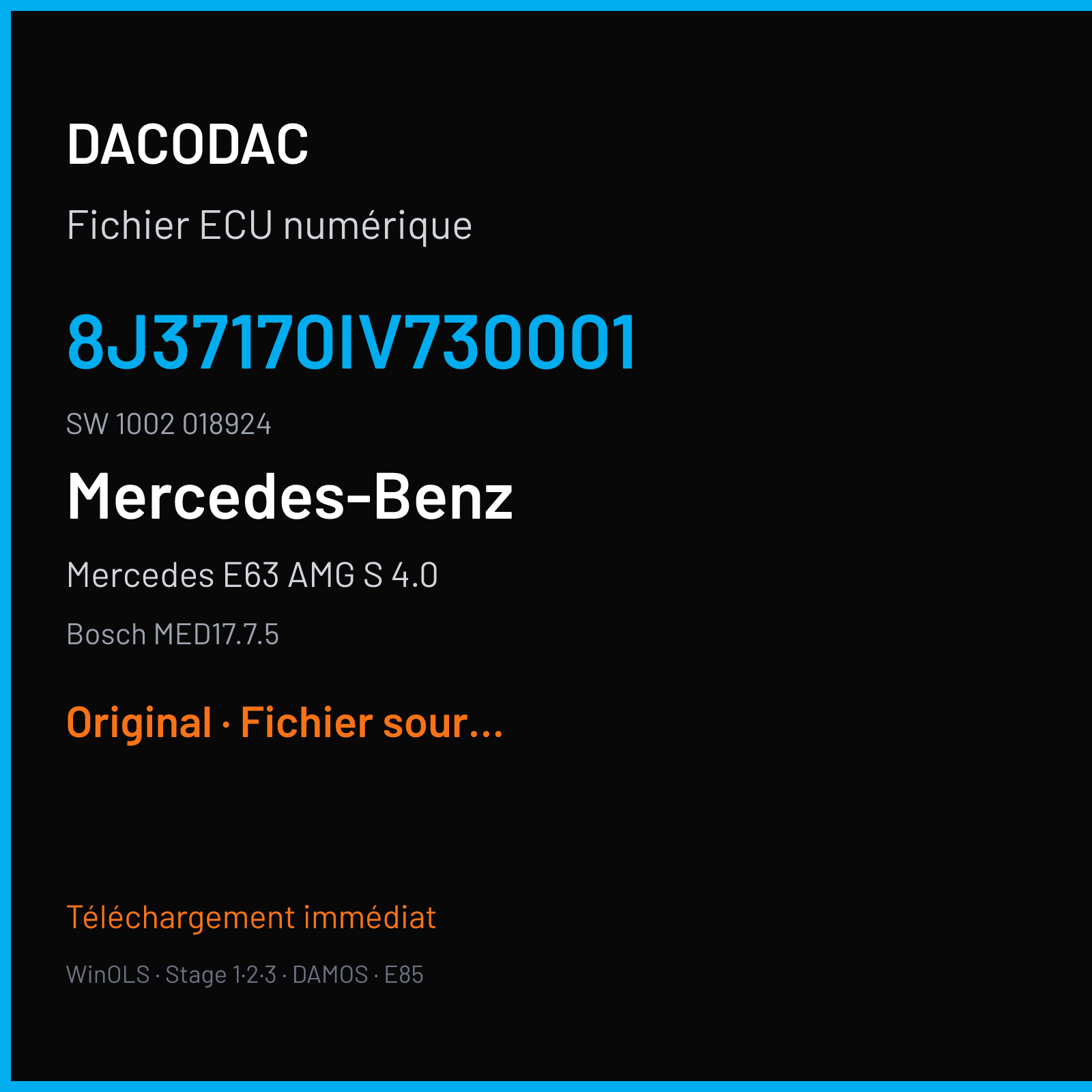 DACODAC

Fichier ECU numérique

8J37170IV730001

SW 1002 018924

Mercedes-Benz

Mercedes E63 AMG S 4.0

Bosch MED17.7.5

Original · Fichier sour...

Téléchargement immédiat

WinOLS · Stage 1·2·3 · DAMOS · E85