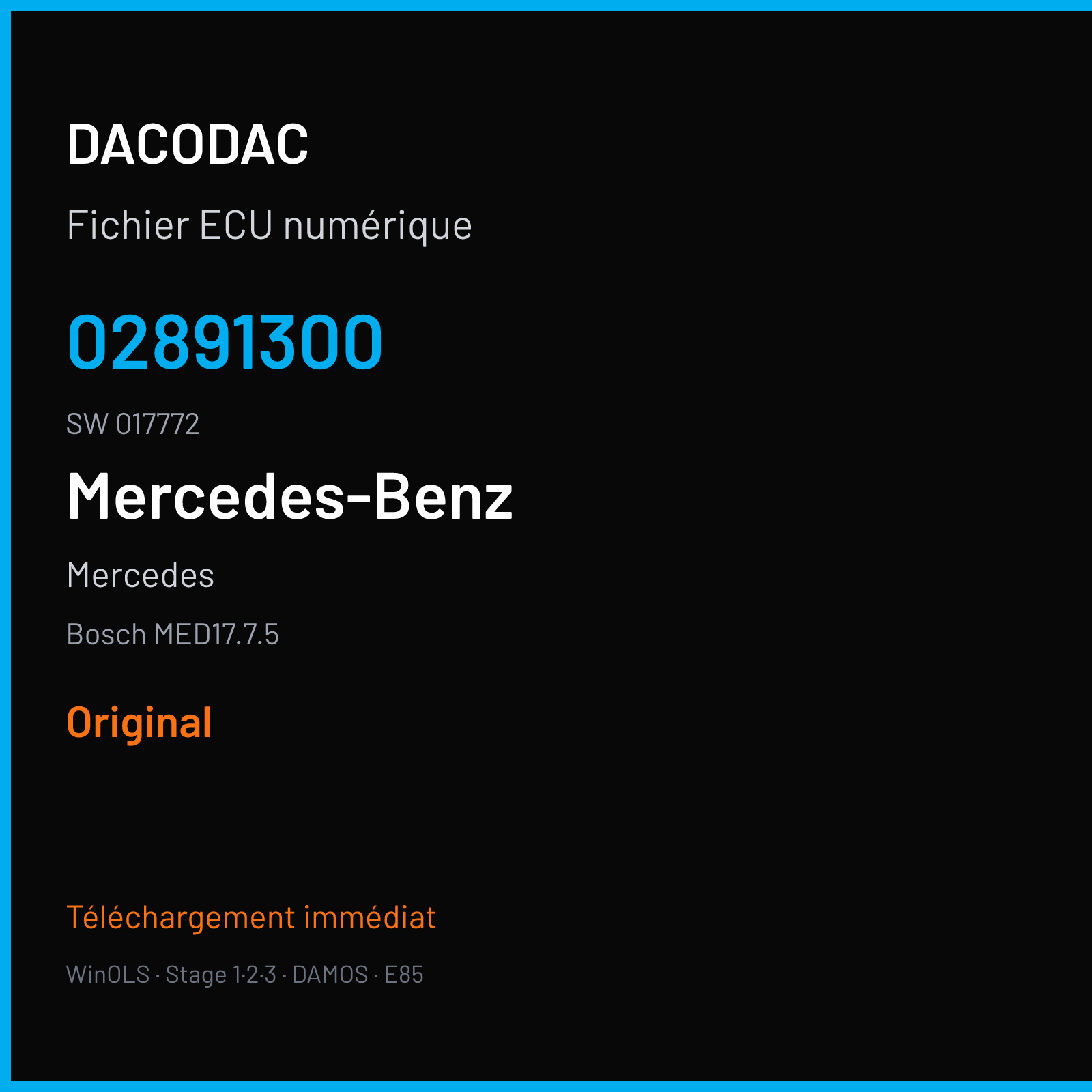 DACODAC

Fichier ECU numérique

02891300

SW 017772

Mercedes-Benz

Mercedes

Bosch MED17.7.5

Original

Téléchargement immédiat

WinOLS · Stage 1·2·3 · DAMOS · E85