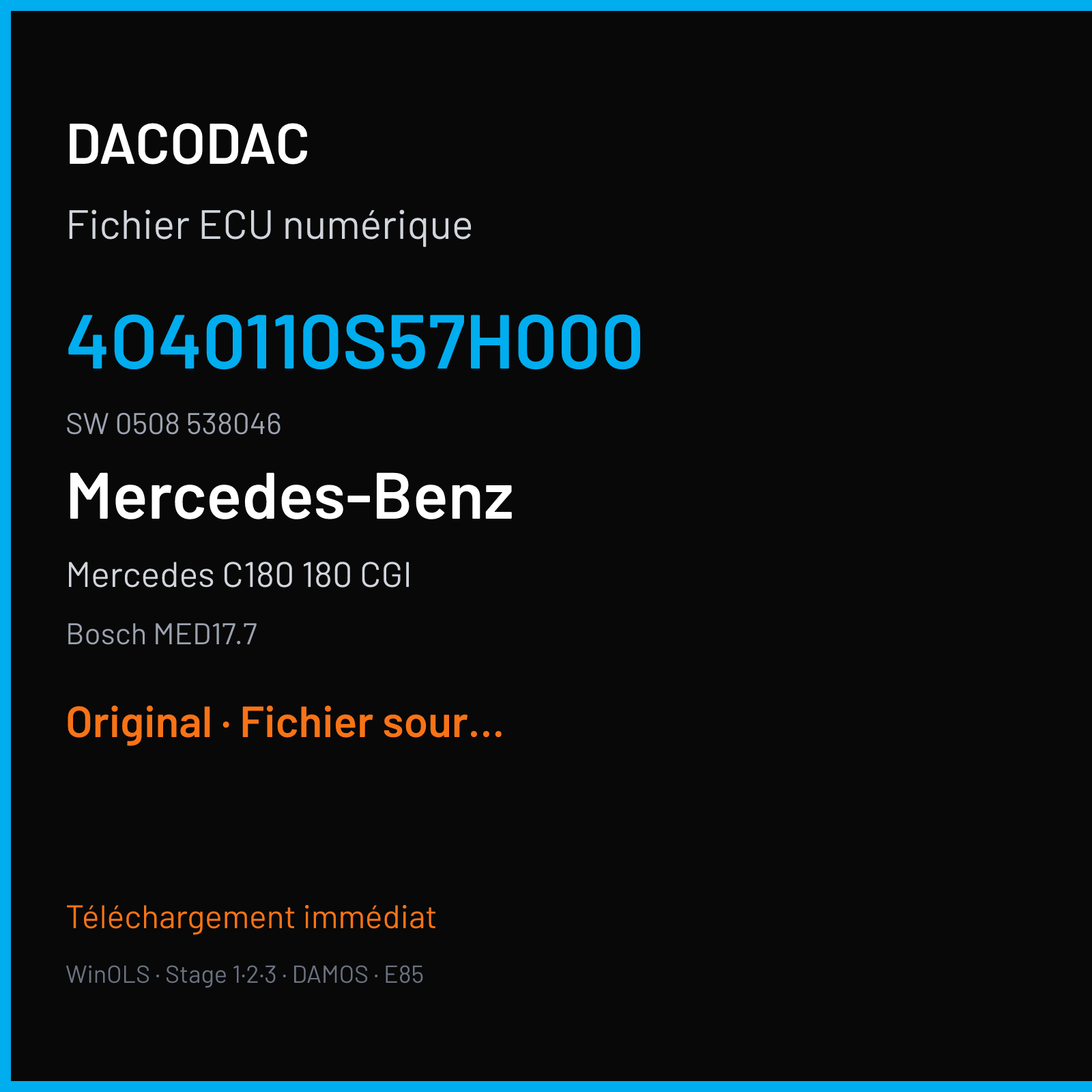 DACODAC

Fichier ECU numérique

4040110S57H000

SW 0508 538046

Mercedes-Benz

Mercedes C180 180 CGI

Bosch MED17.7

Original · Fichier sour...

Téléchargement immédiat

WinOLS · Stage 1·2·3 · DAMOS · E85