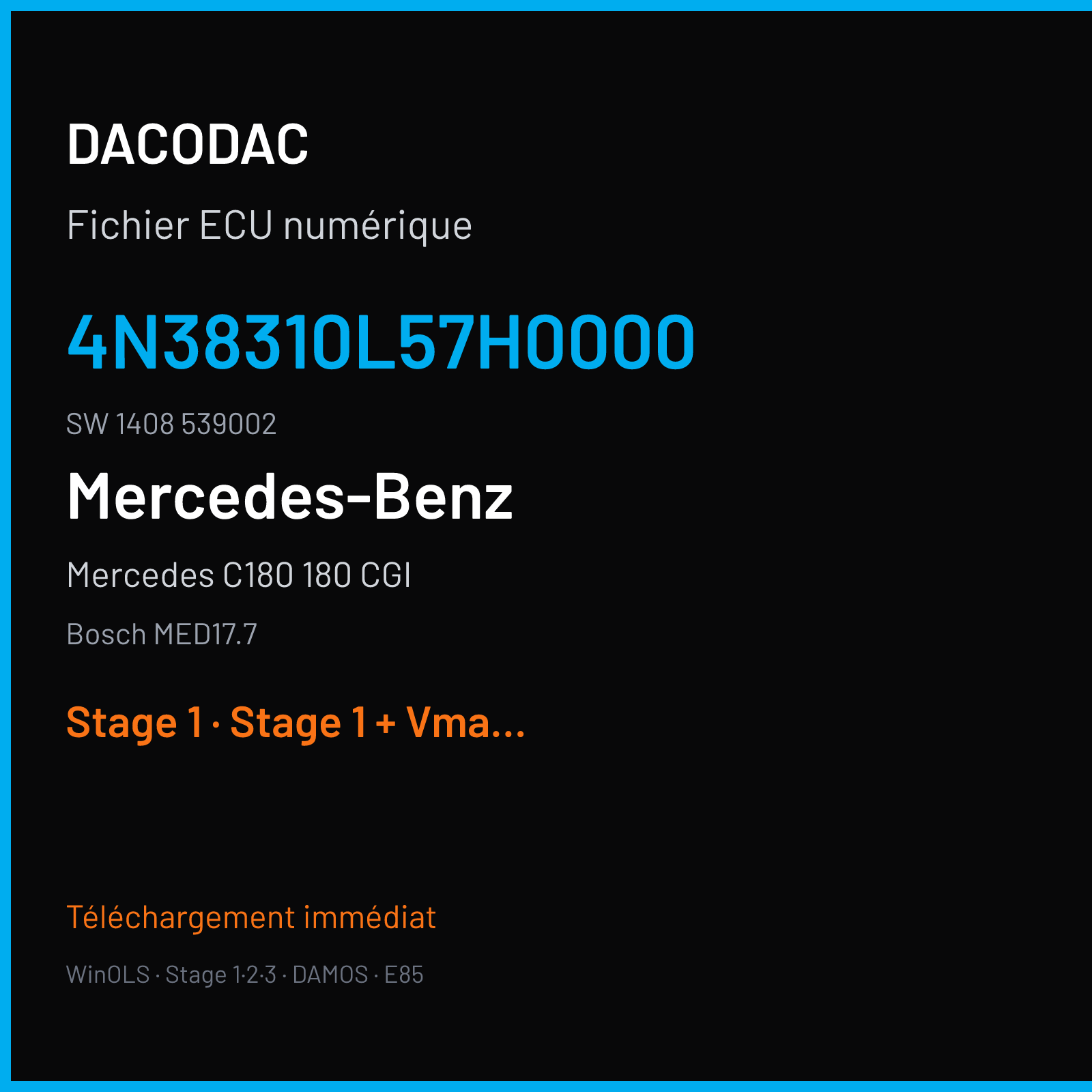 DACODAC

Fichier ECU numérique

4N38310L57H0000

SW 1408 539002

Mercedes-Benz

Mercedes C180 180 CGI

Bosch MED17.7

Stage 1 · Stage 1 + Vma...

Téléchargement immédiat

WinOLS · Stage 1·2·3 · DAMOS · E85