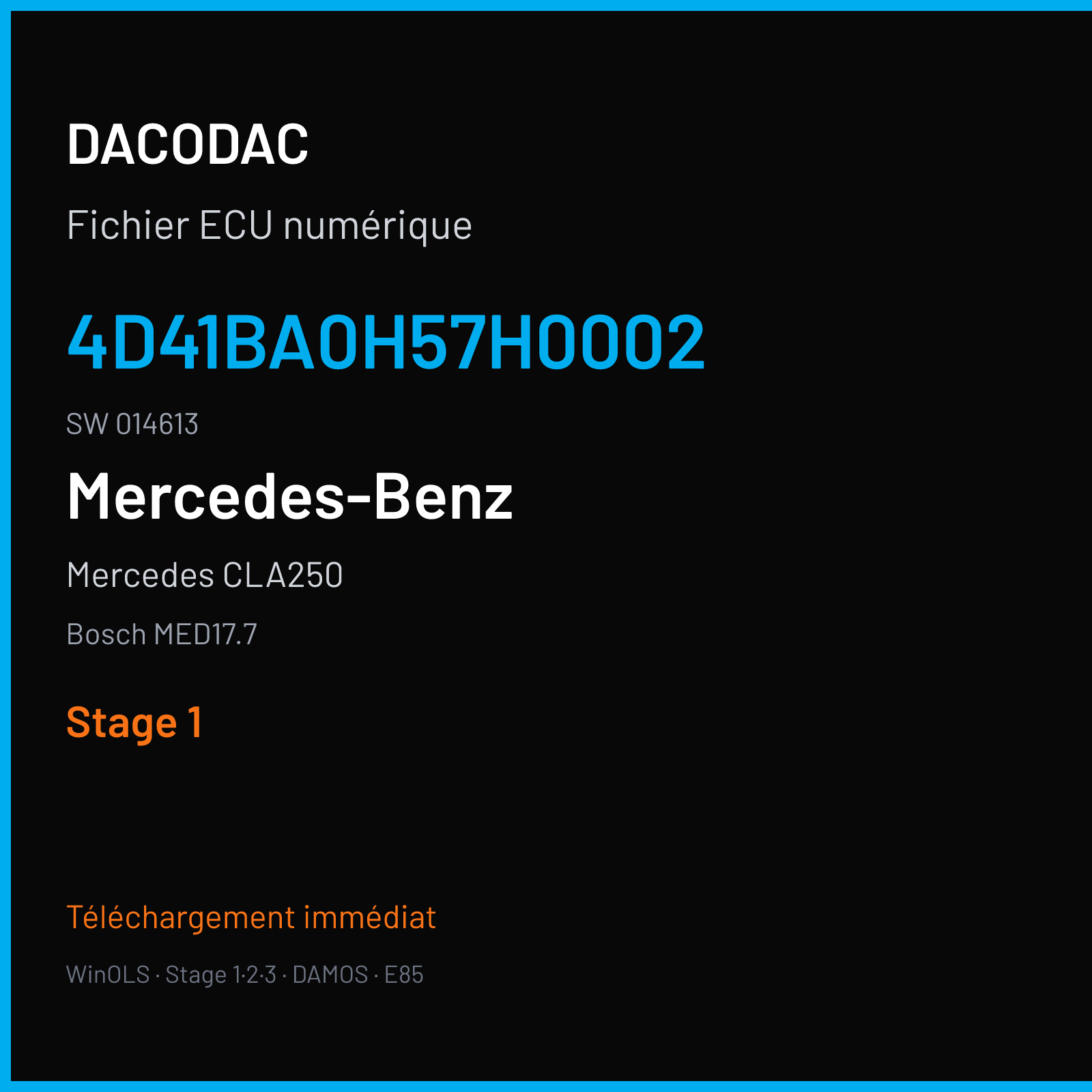 DACODAC

Fichier ECU numérique

4D41BA0H57H0002

SW 014613

Mercedes-Benz

Mercedes CLA250

Bosch MED17.7

Stage 1

Téléchargement immédiat

WinOLS · Stage 1·2·3 · DAMOS · E85