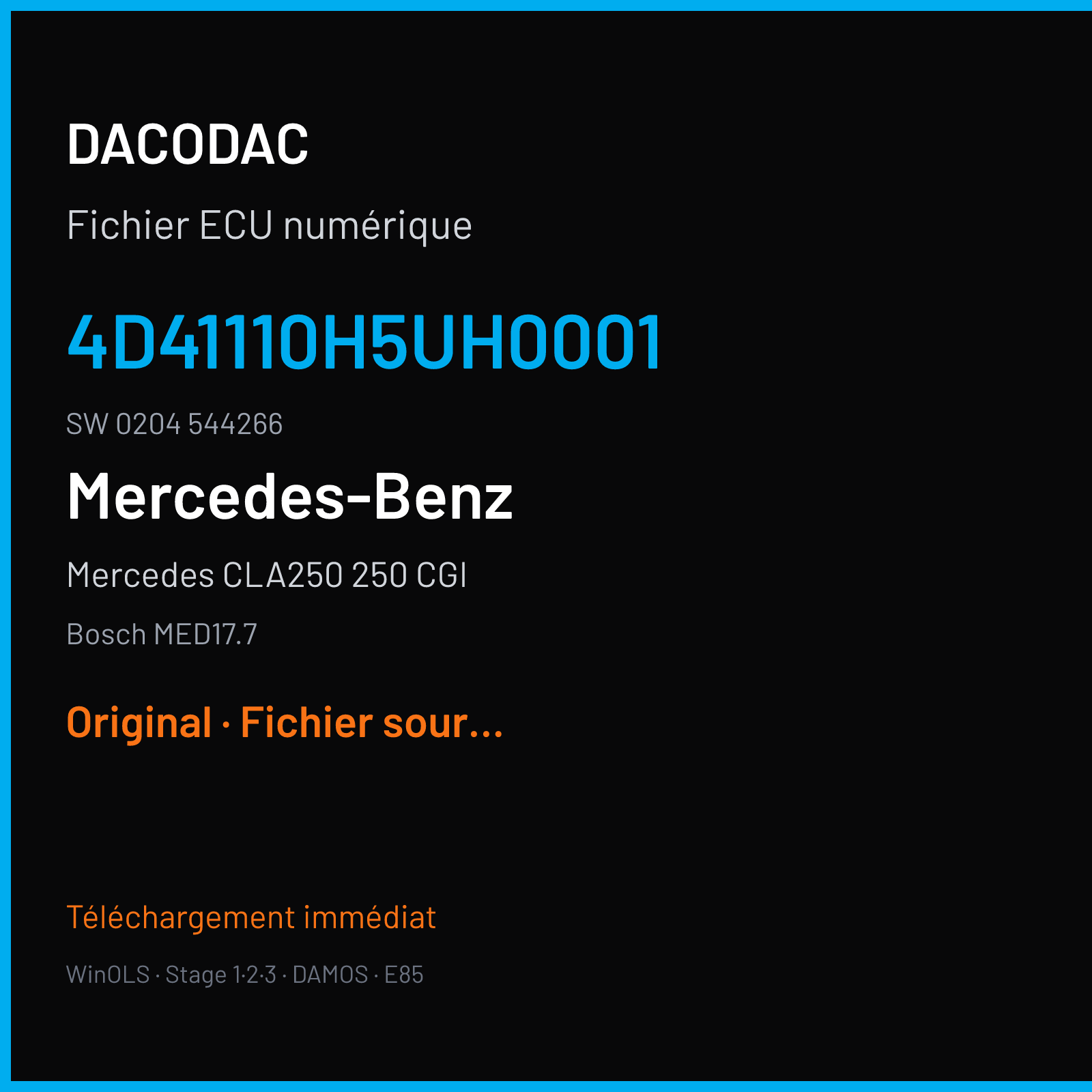 DACODAC

Fichier ECU numérique

4D41110H5UH0001

SW 0204 544266

Mercedes-Benz

Mercedes CLA250 250 CGI

Bosch MED17.7

Original · Fichier sour...

Téléchargement immédiat

WinOLS · Stage 1·2·3 · DAMOS · E85