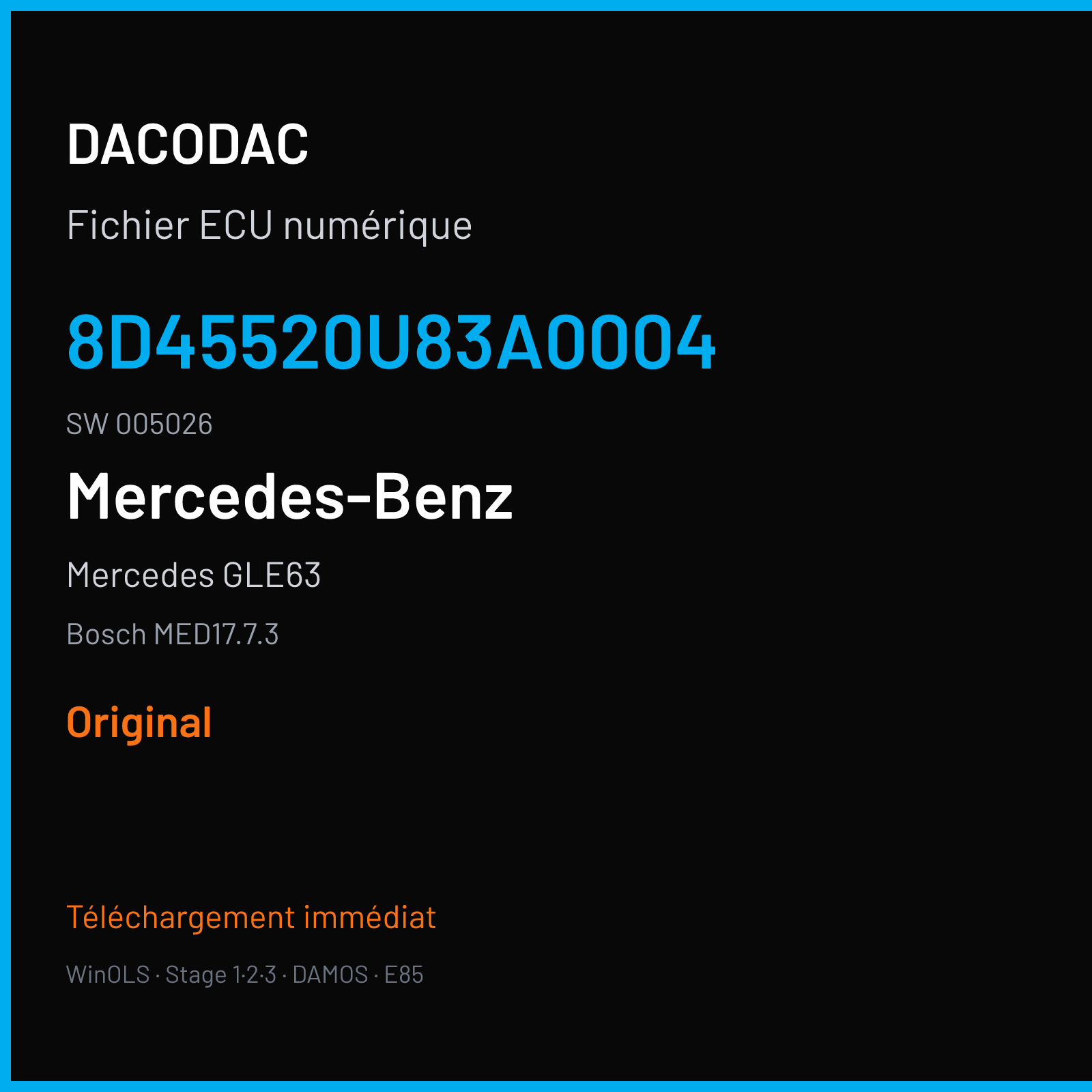 DACODAC

Fichier ECU numérique

8D45520U83A0004

SW 005026

Mercedes-Benz

Mercedes GLE63

Bosch MED17.7.3

Original

Téléchargement immédiat

WinOLS · Stage 1·2·3 · DAMOS · E85