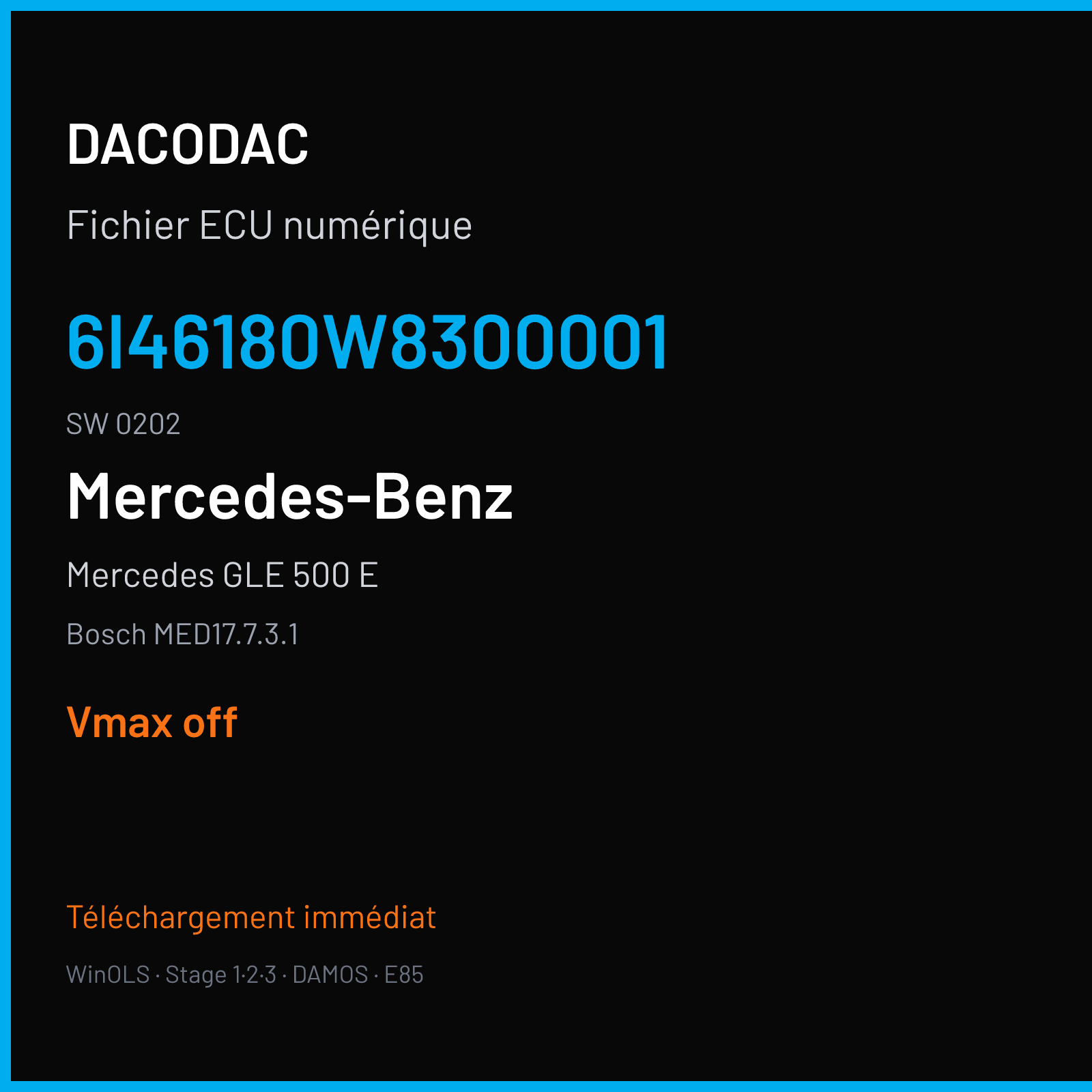 DACODAC

Fichier ECU numérique

6I46180W8300001

SW 0202

Mercedes-Benz

Mercedes GLE 500 E

Bosch MED17.7.3.1

Vmax off

Téléchargement immédiat

WinOLS · Stage 1·2·3 · DAMOS · E85