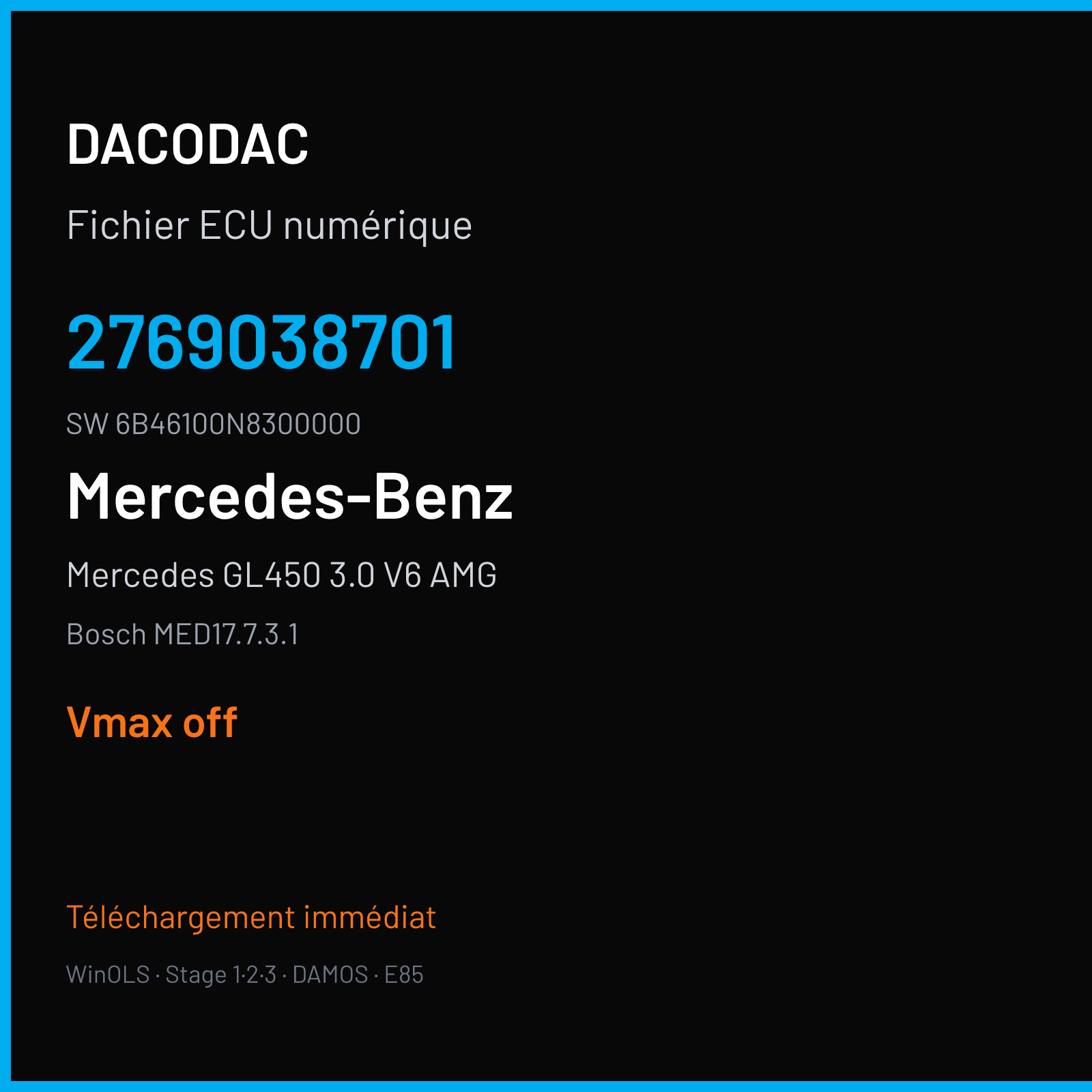 DACODAC

Fichier ECU numérique

2769038701

SW 6B46100N8300000

Mercedes-Benz

Mercedes GL450 3.0 V6 AMG

Bosch MED17.7.3.1

Vmax off

Téléchargement immédiat

WinOLS · Stage 1·2·3 · DAMOS · E85