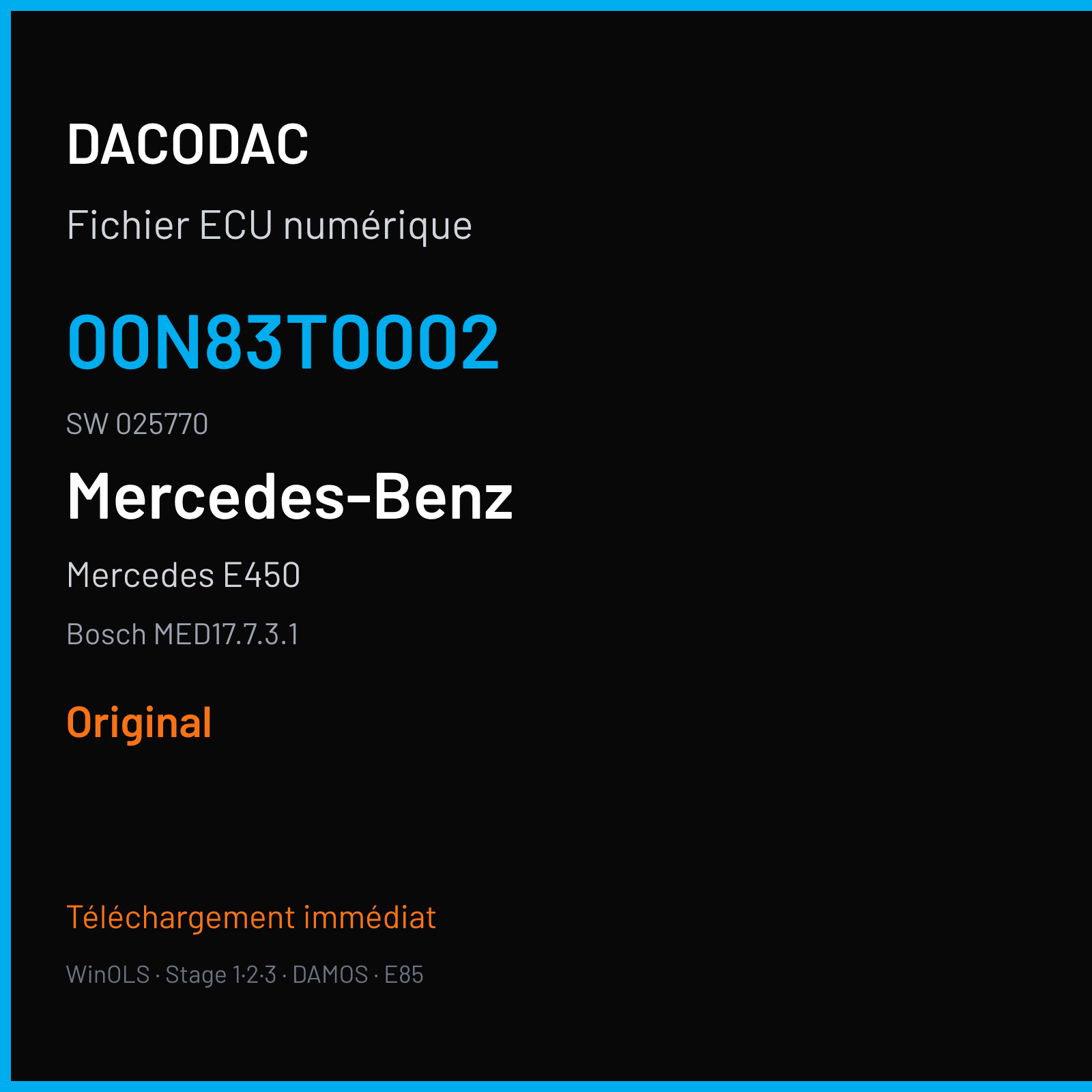 DACODAC

Fichier ECU numérique

00N83T0002

SW 025770

Mercedes-Benz

Mercedes E450

Bosch MED17.7.3.1

Original

Téléchargement immédiat

WinOLS · Stage 1·2·3 · DAMOS · E85