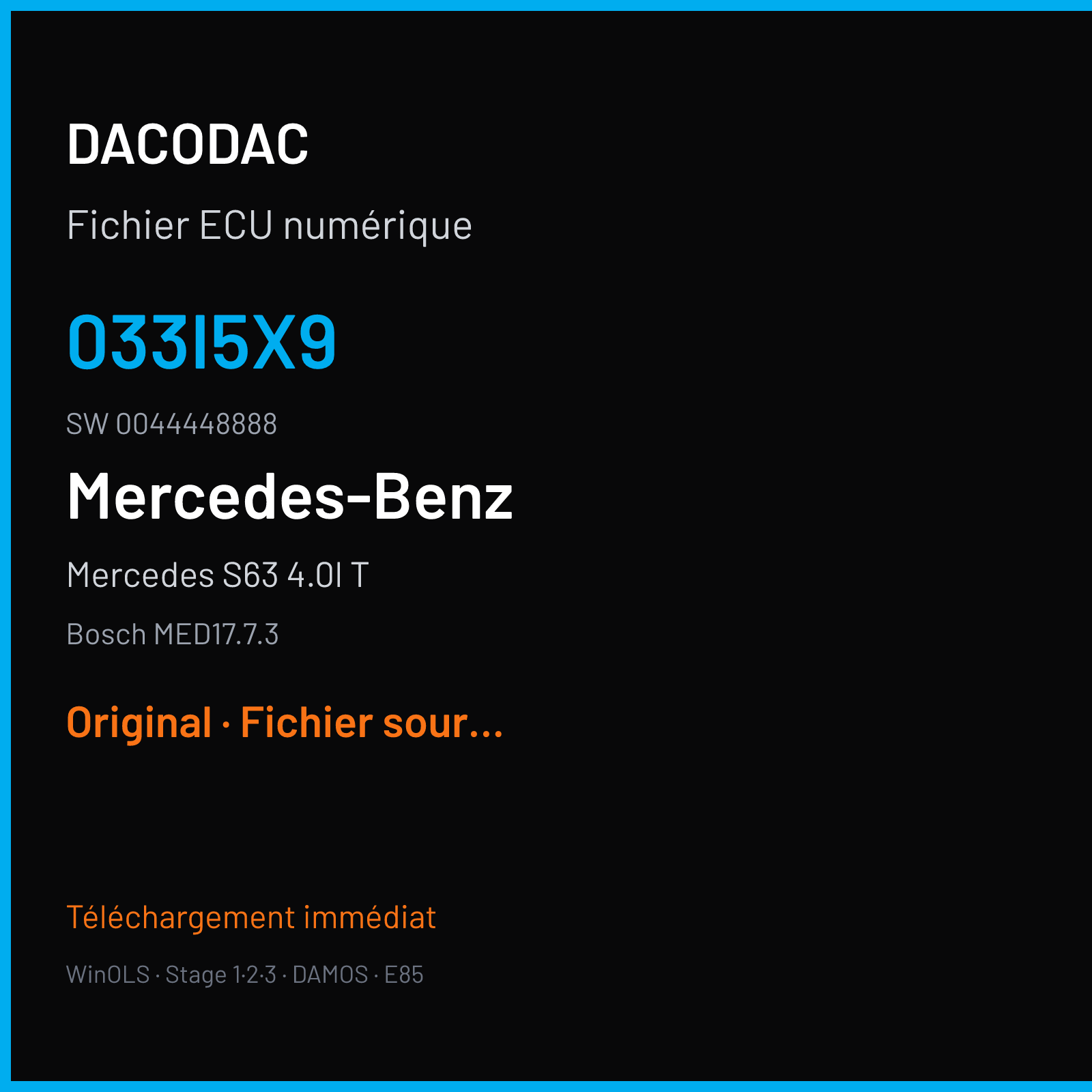 DACODAC

Fichier ECU numérique

033I5X9

SW 0044448888

Mercedes-Benz

Mercedes S63 4.0l T

Bosch MED17.7.3

Original · Fichier sour...

Téléchargement immédiat

WinOLS · Stage 1·2·3 · DAMOS · E85