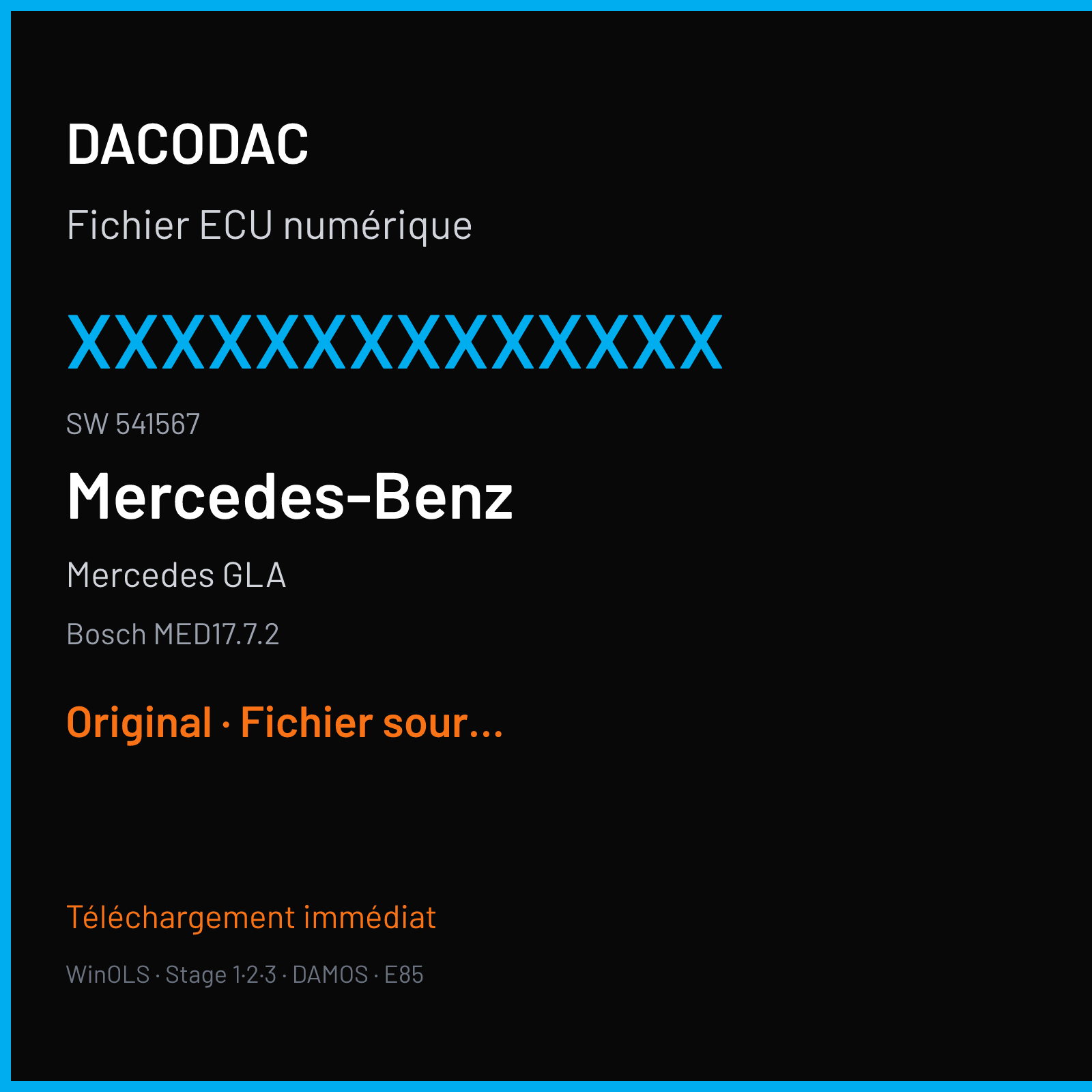 DACODAC

Fichier ECU numérique

XXXXXXXXXXXXXX

SW 541567

Mercedes-Benz

Mercedes GLA

Bosch MED17.7.2

Original · Fichier sour...

Téléchargement immédiat

WinOLS · Stage 1·2·3 · DAMOS · E85