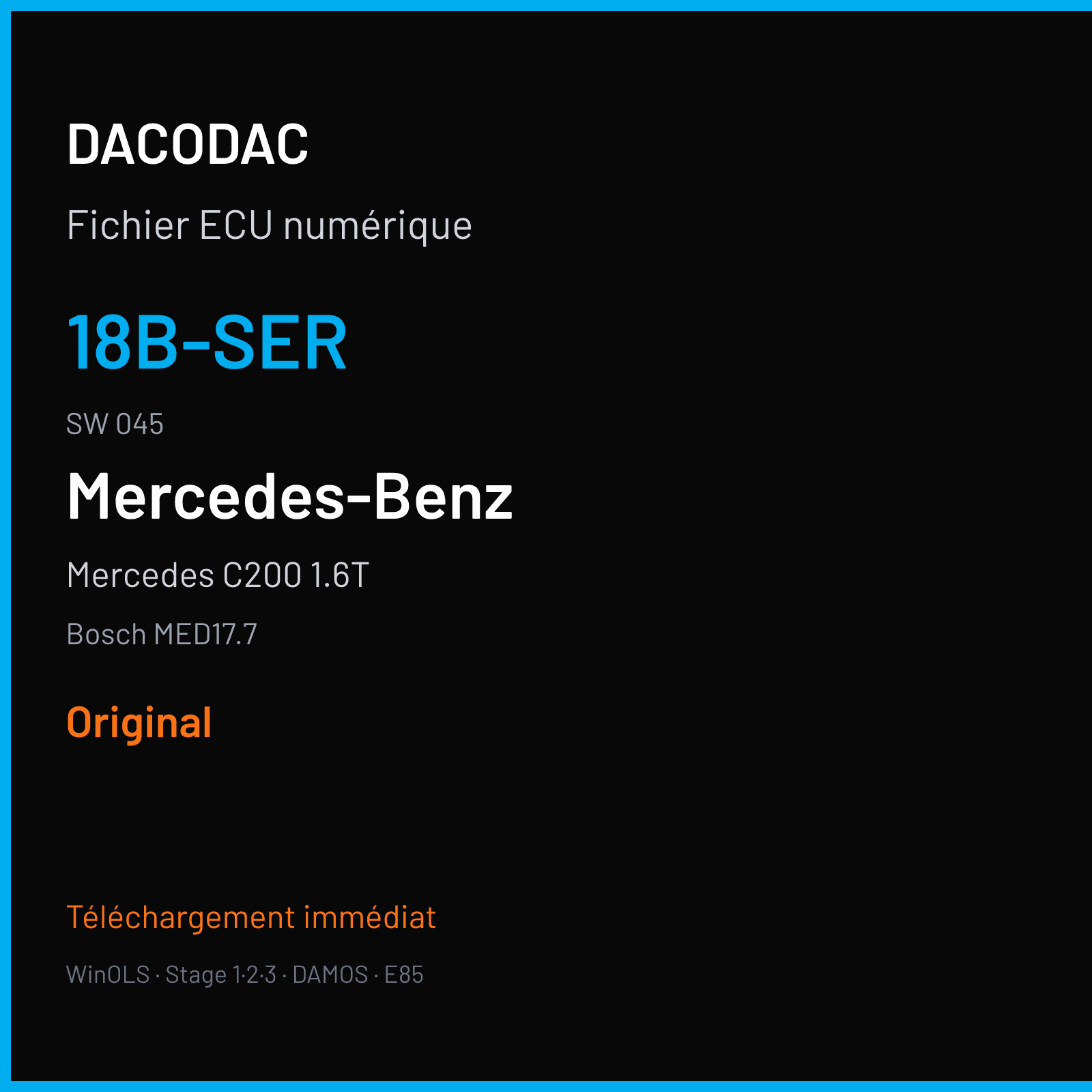 DACODAC

Fichier ECU numérique

18B-SER

SW 045

Mercedes-Benz

Mercedes C200 1.6T

Bosch MED17.7

Original

Téléchargement immédiat

WinOLS · Stage 1·2·3 · DAMOS · E85