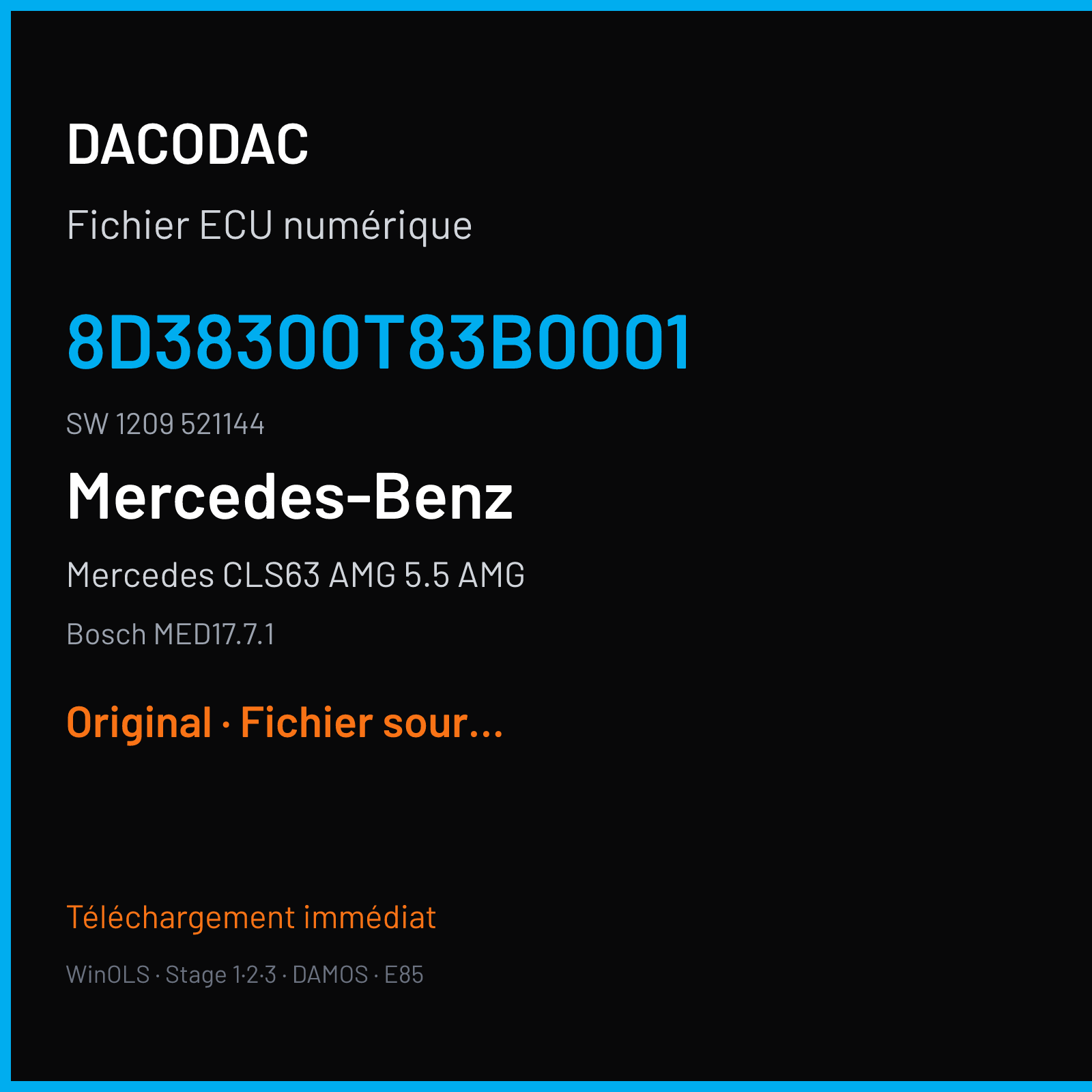 DACODAC

Fichier ECU numérique

8D38300T83B0001

SW 1209 521144

Mercedes-Benz

Mercedes CLS63 AMG 5.5 AMG

Bosch MED17.7.1

Original · Fichier sour...

Téléchargement immédiat

WinOLS · Stage 1·2·3 · DAMOS · E85