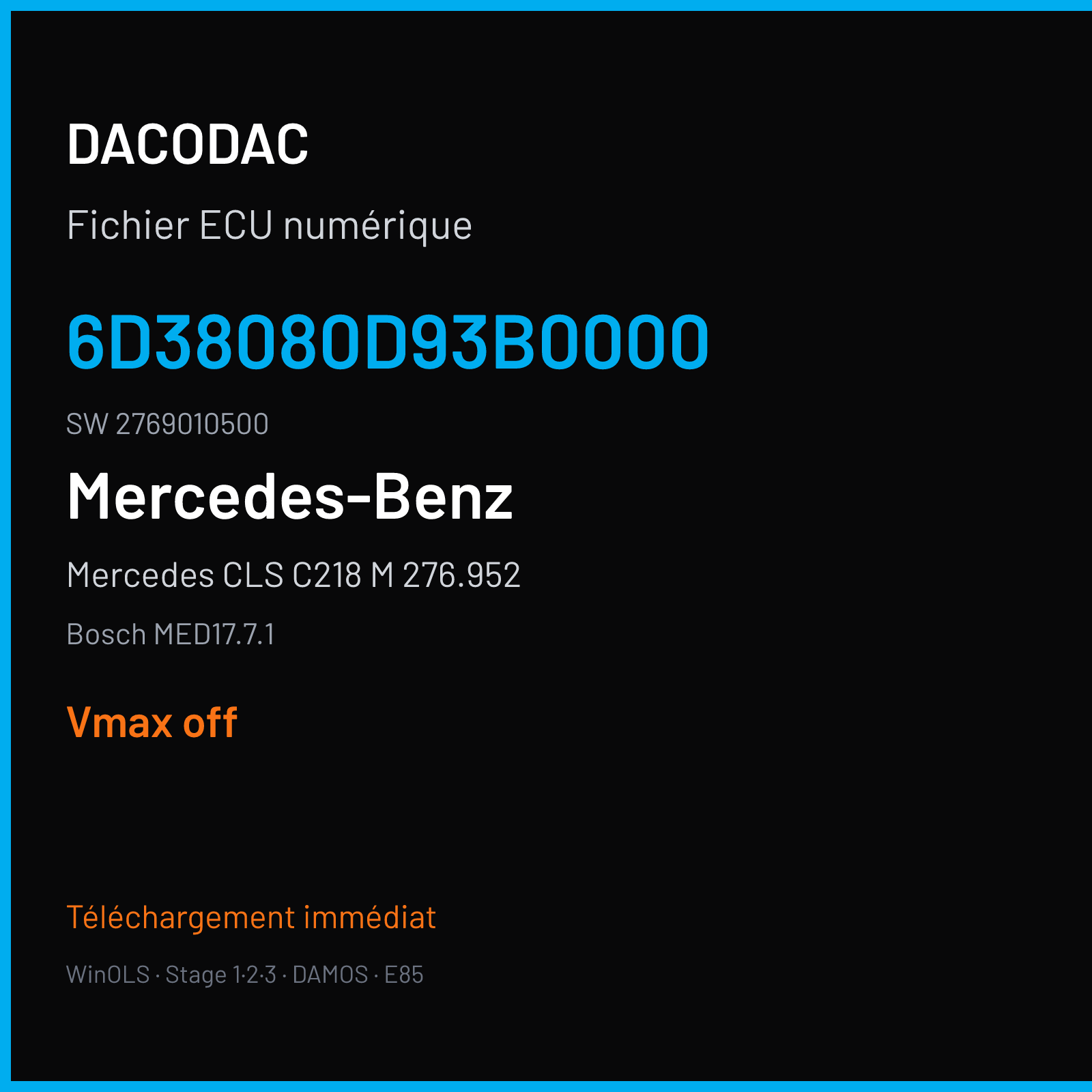 DACODAC

Fichier ECU numérique

6D38080D93B0000

SW 2769010500

Mercedes-Benz

Mercedes CLS C218 M 276.952

Bosch MED17.7.1

Vmax off

Téléchargement immédiat

WinOLS · Stage 1·2·3 · DAMOS · E85