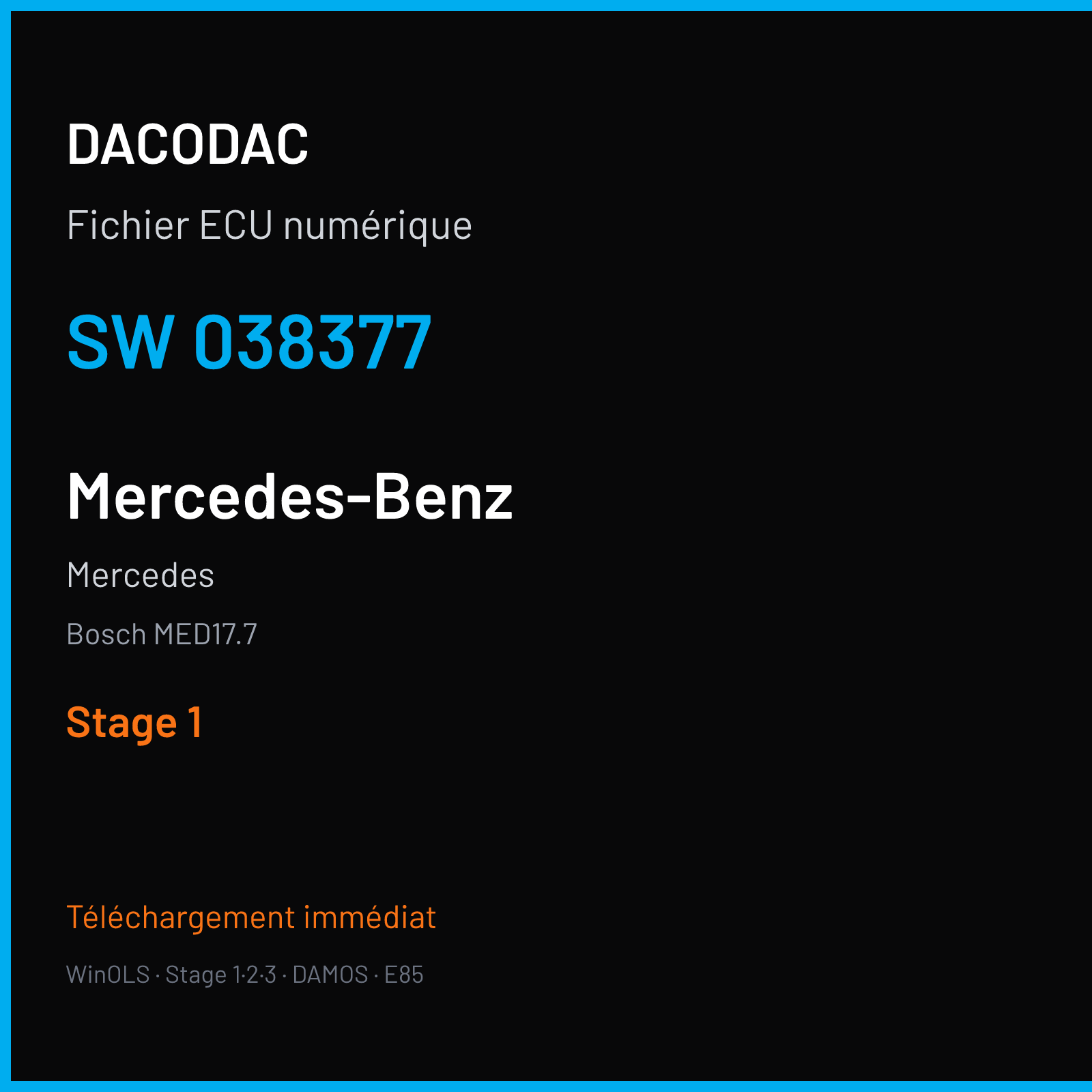 DACODAC

Fichier ECU numérique

SW 038377

Mercedes-Benz

Mercedes

Bosch MED17.7

Stage 1

Téléchargement immédiat

WinOLS · Stage 1·2·3 · DAMOS · E85