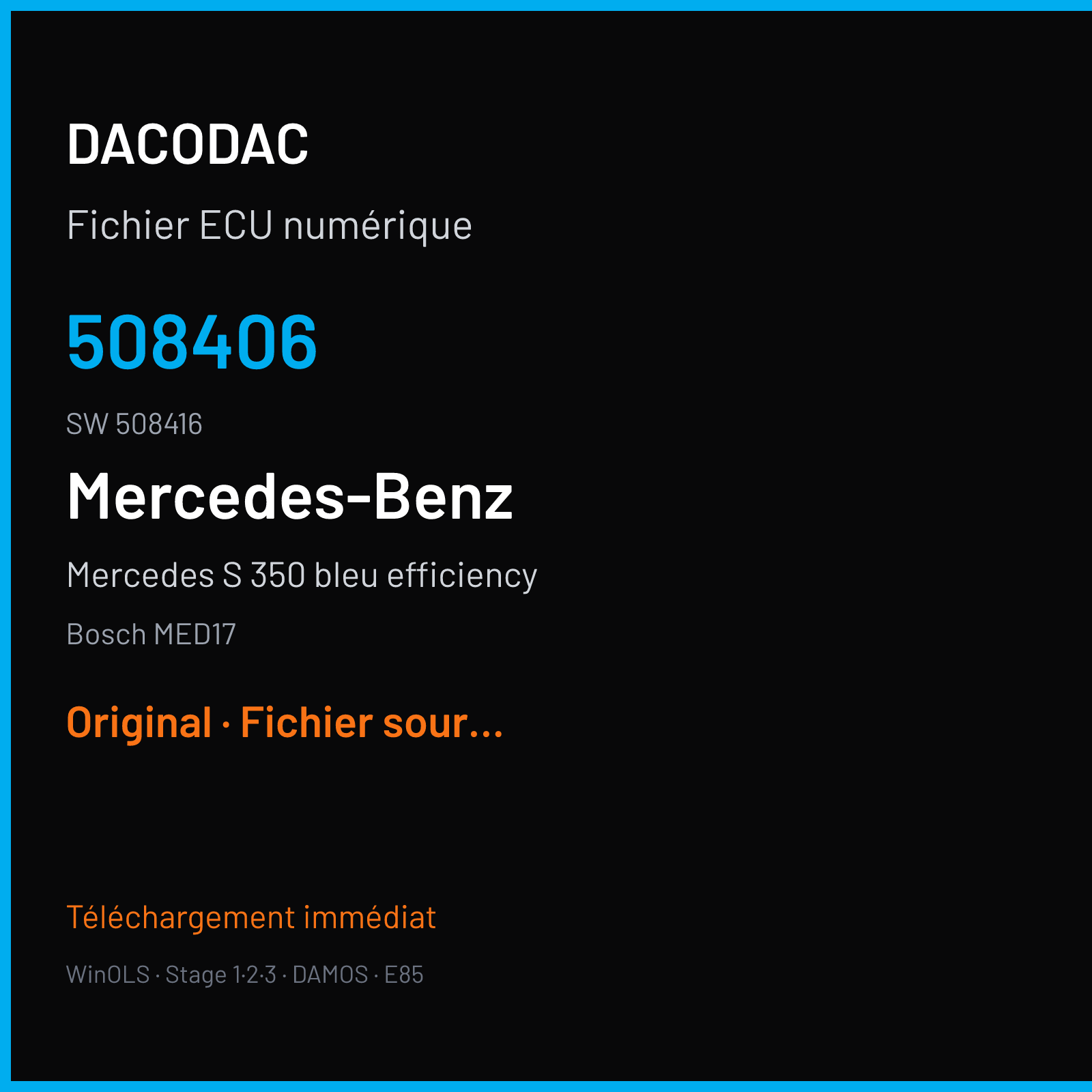 DACODAC

Fichier ECU numérique

508406

SW 508416

Mercedes-Benz

Mercedes S 350 bleu efficiency

Bosch MED17

Original · Fichier sour...

Téléchargement immédiat

WinOLS · Stage 1·2·3 · DAMOS · E85