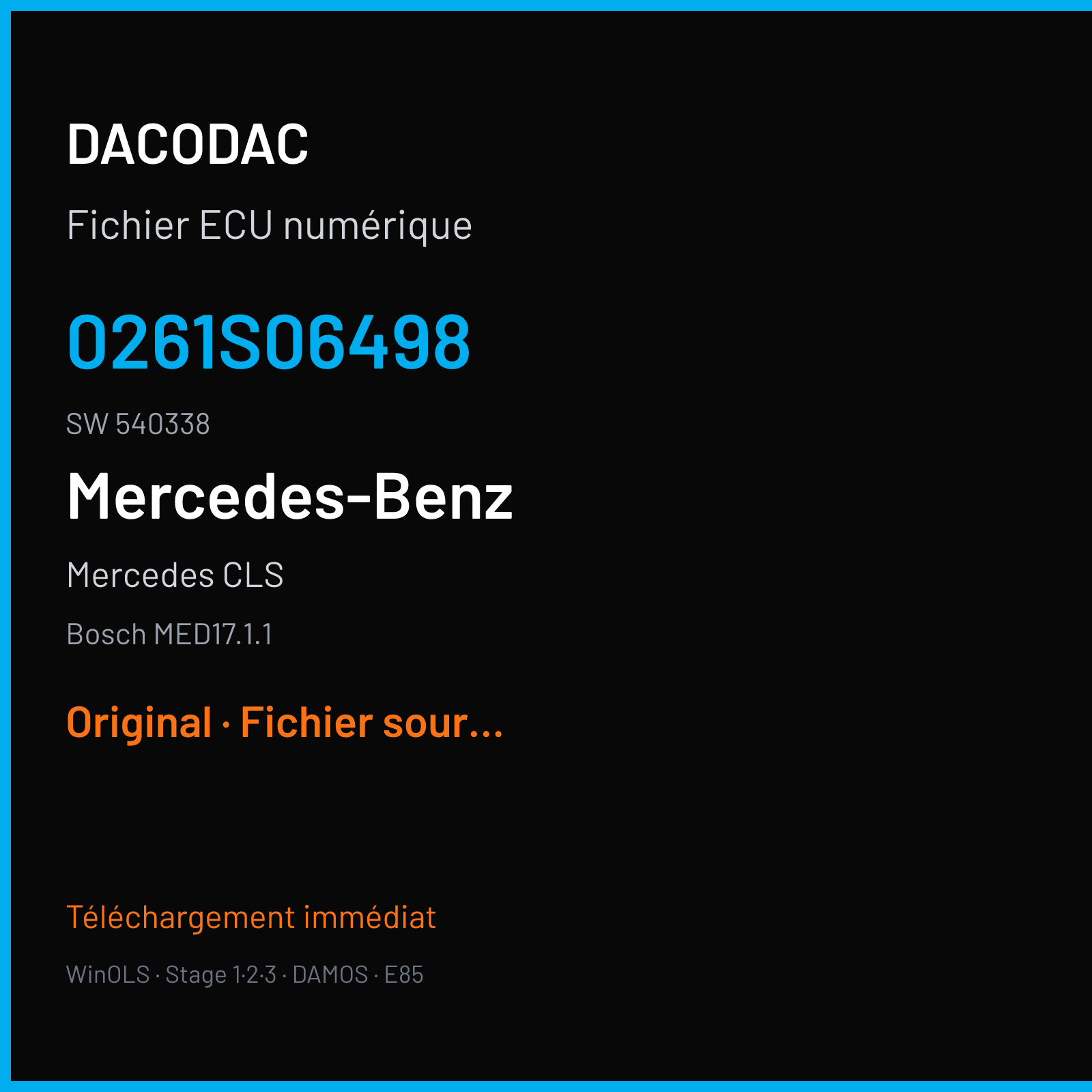 DACODAC

Fichier ECU numérique

0261S06498

SW 540338

Mercedes-Benz

Mercedes CLS

Bosch MED17.1.1

Original · Fichier sour...

Téléchargement immédiat

WinOLS · Stage 1·2·3 · DAMOS · E85