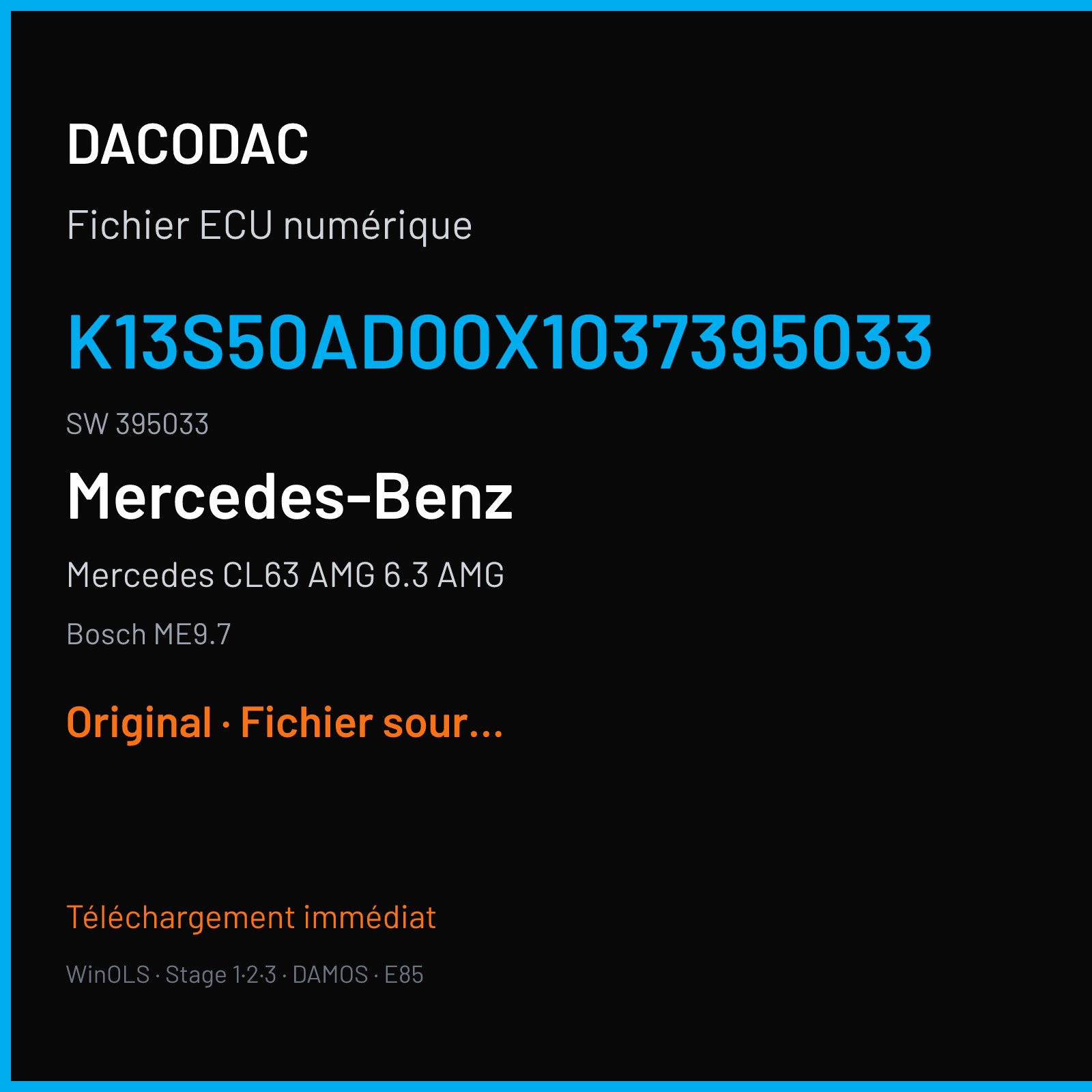 DACODAC

Fichier ECU numérique

K13S50AD00X1037395033

SW 395033

Mercedes-Benz

Mercedes CL63 AMG 6.3 AMG

Bosch ME9.7

Original · Fichier sour...

Téléchargement immédiat

WinOLS · Stage 1·2·3 · DAMOS · E85