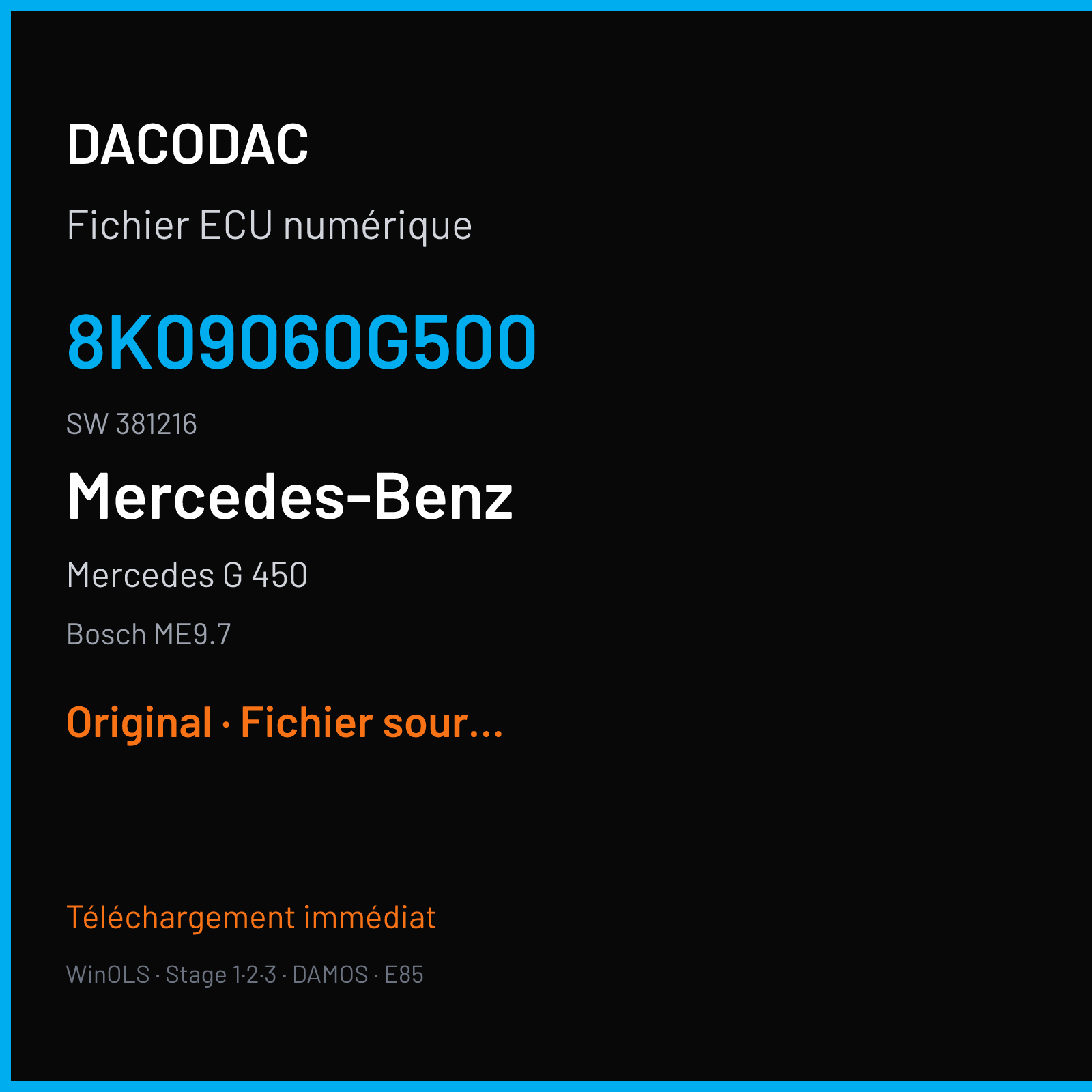 DACODAC

Fichier ECU numérique

8K09060G500

SW 381216

Mercedes-Benz

Mercedes G 450

Bosch ME9.7

Original · Fichier sour...

Téléchargement immédiat

WinOLS · Stage 1·2·3 · DAMOS · E85