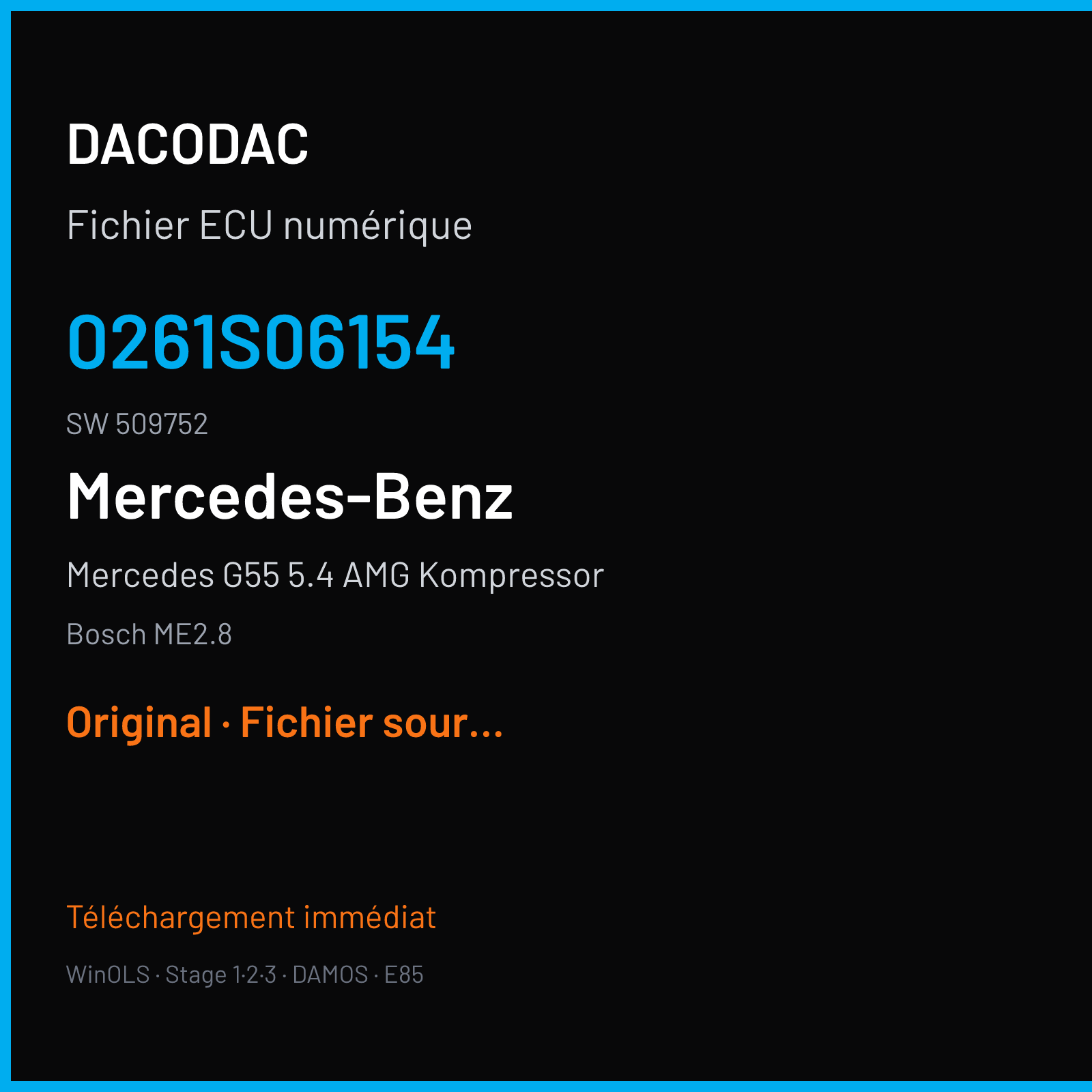 DACODAC

Fichier ECU numérique

0261S06154

SW 509752

Mercedes-Benz

Mercedes G55 5.4 AMG Kompressor

Bosch ME2.8

Original · Fichier sour...

Téléchargement immédiat

WinOLS · Stage 1·2·3 · DAMOS · E85