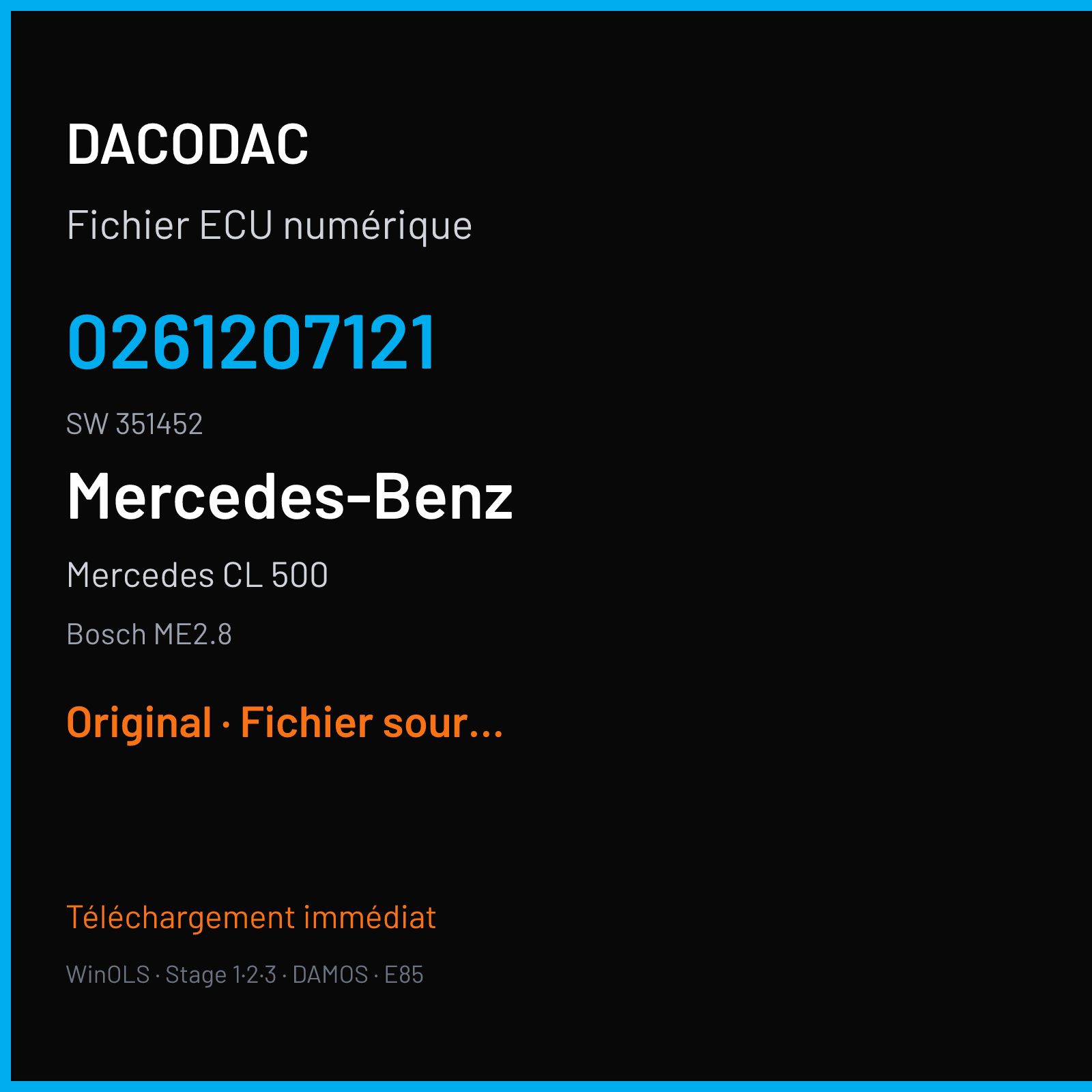 DACODAC

Fichier ECU numérique

0261207121

SW 351452

Mercedes-Benz

Mercedes CL 500

Bosch ME2.8

Original · Fichier sour...

Téléchargement immédiat

WinOLS · Stage 1·2·3 · DAMOS · E85