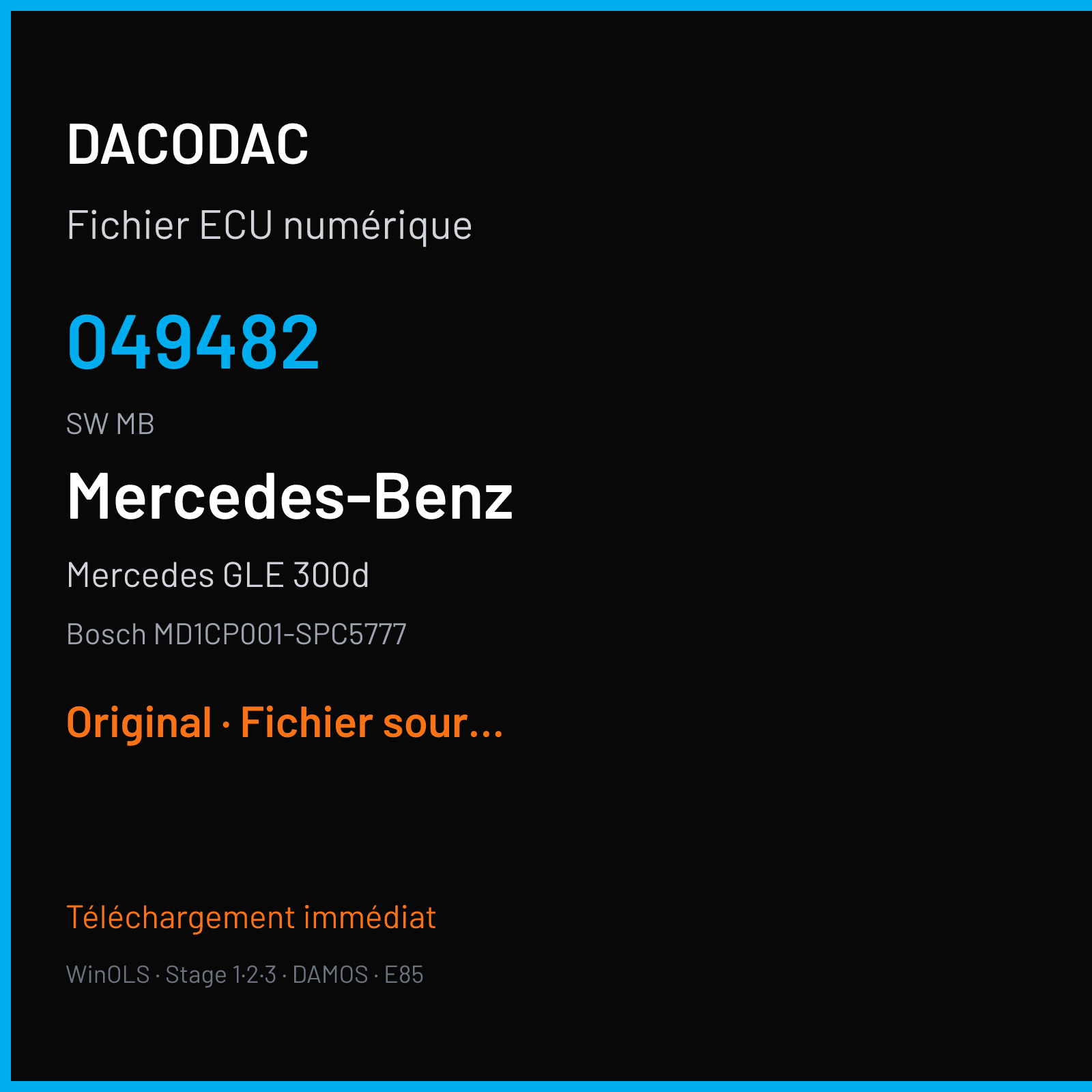 DACODAC

Fichier ECU numérique

049482

SW MB

Mercedes-Benz

Mercedes GLE 300d

Bosch MD1CP001-SPC5777

Original · Fichier sour...

Téléchargement immédiat

WinOLS · Stage 1·2·3 · DAMOS · E85