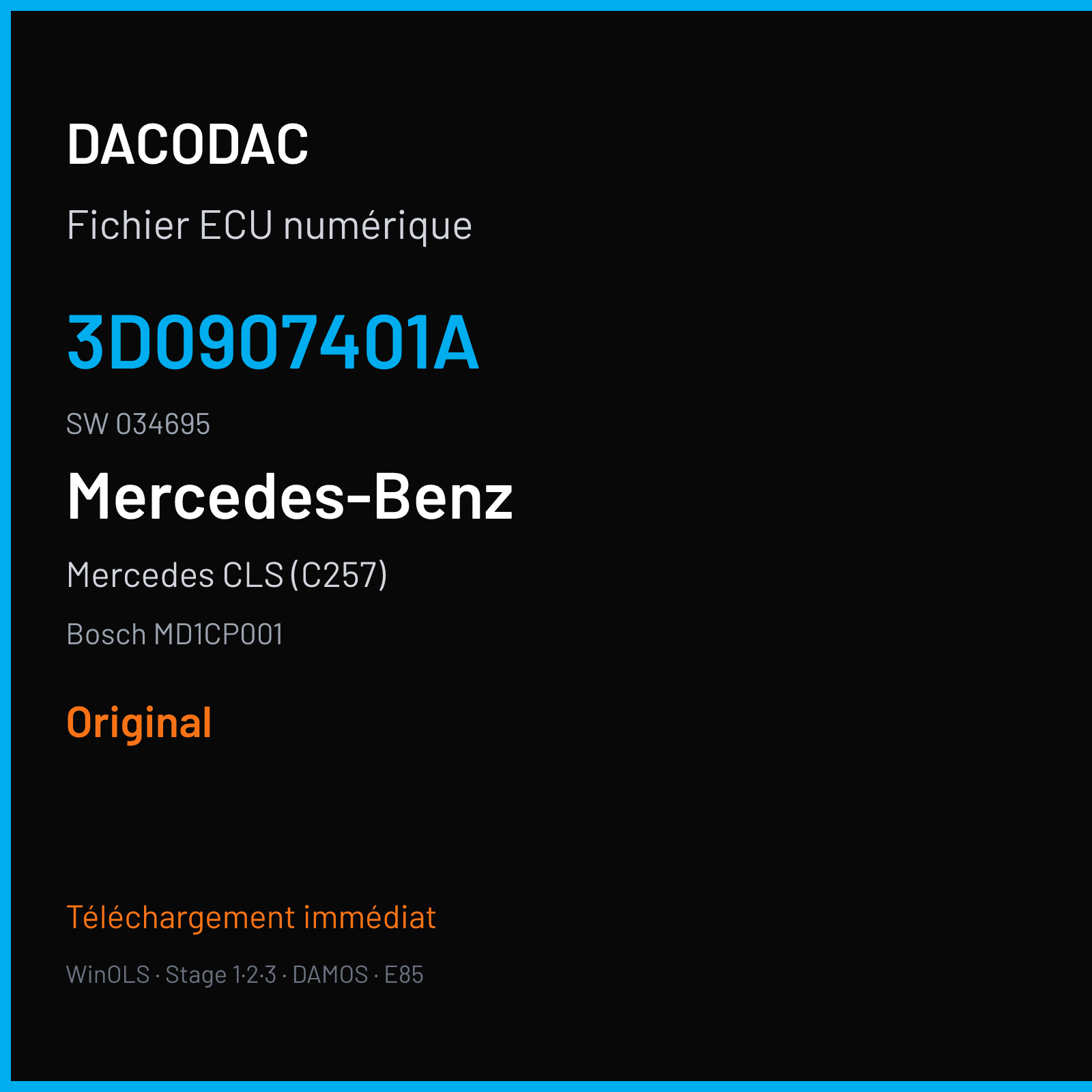 DACODAC

Fichier ECU numérique

3D0907401A

SW 034695

Mercedes-Benz

Mercedes CLS (C257)

Bosch MD1CP001

Original

Téléchargement immédiat

WinOLS · Stage 1·2·3 · DAMOS · E85