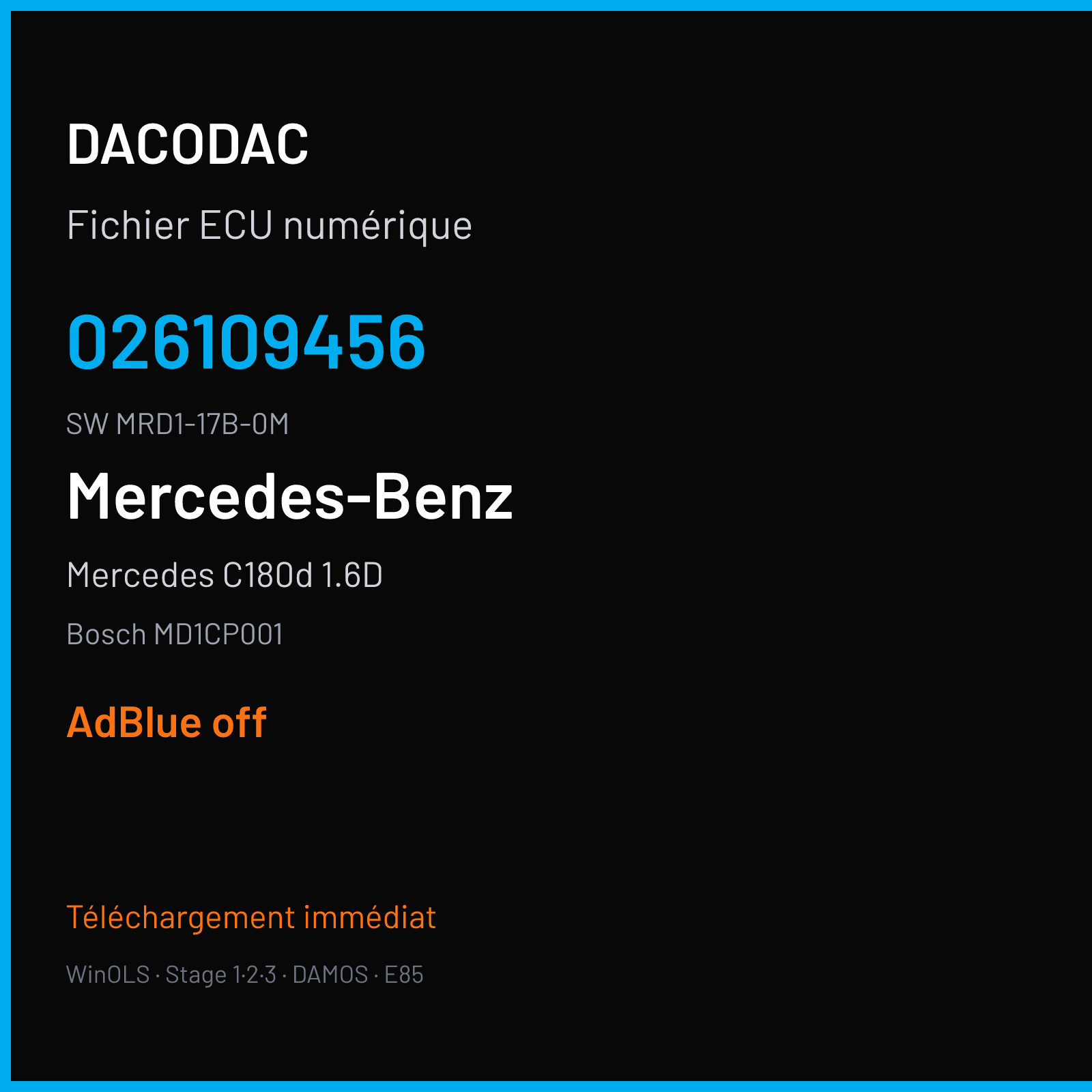 DACODAC

Fichier ECU numérique

026109456

SW MRD1-17B-0M

Mercedes-Benz

Mercedes C180d 1.6D

Bosch MD1CP001

AdBlue off

Téléchargement immédiat

WinOLS · Stage 1·2·3 · DAMOS · E85