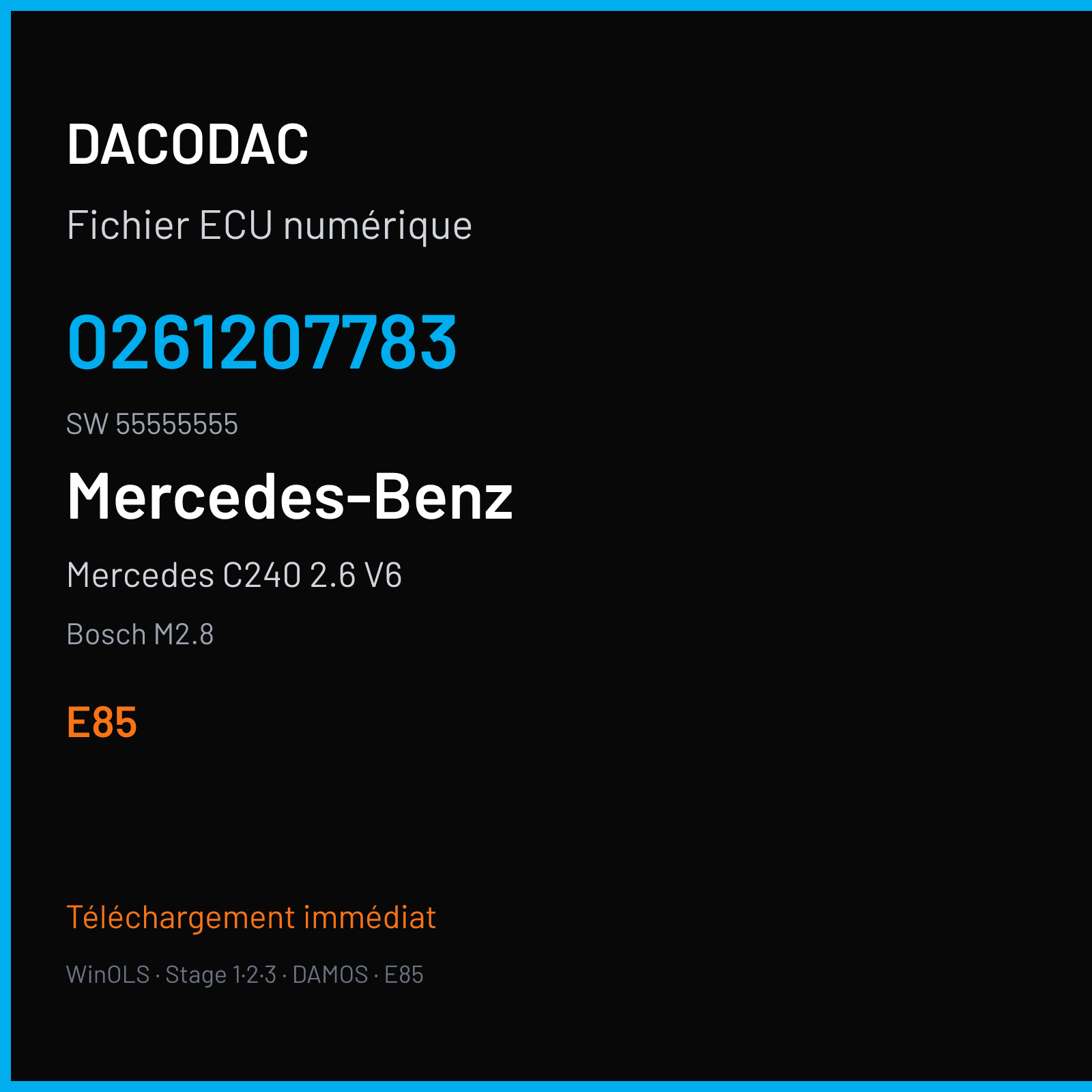 DACODAC

Fichier ECU numérique

0261207783

SW 55555555

Mercedes-Benz

Mercedes C240 2.6 V6

Bosch M2.8

E85

Téléchargement immédiat

WinOLS · Stage 1·2·3 · DAMOS · E85