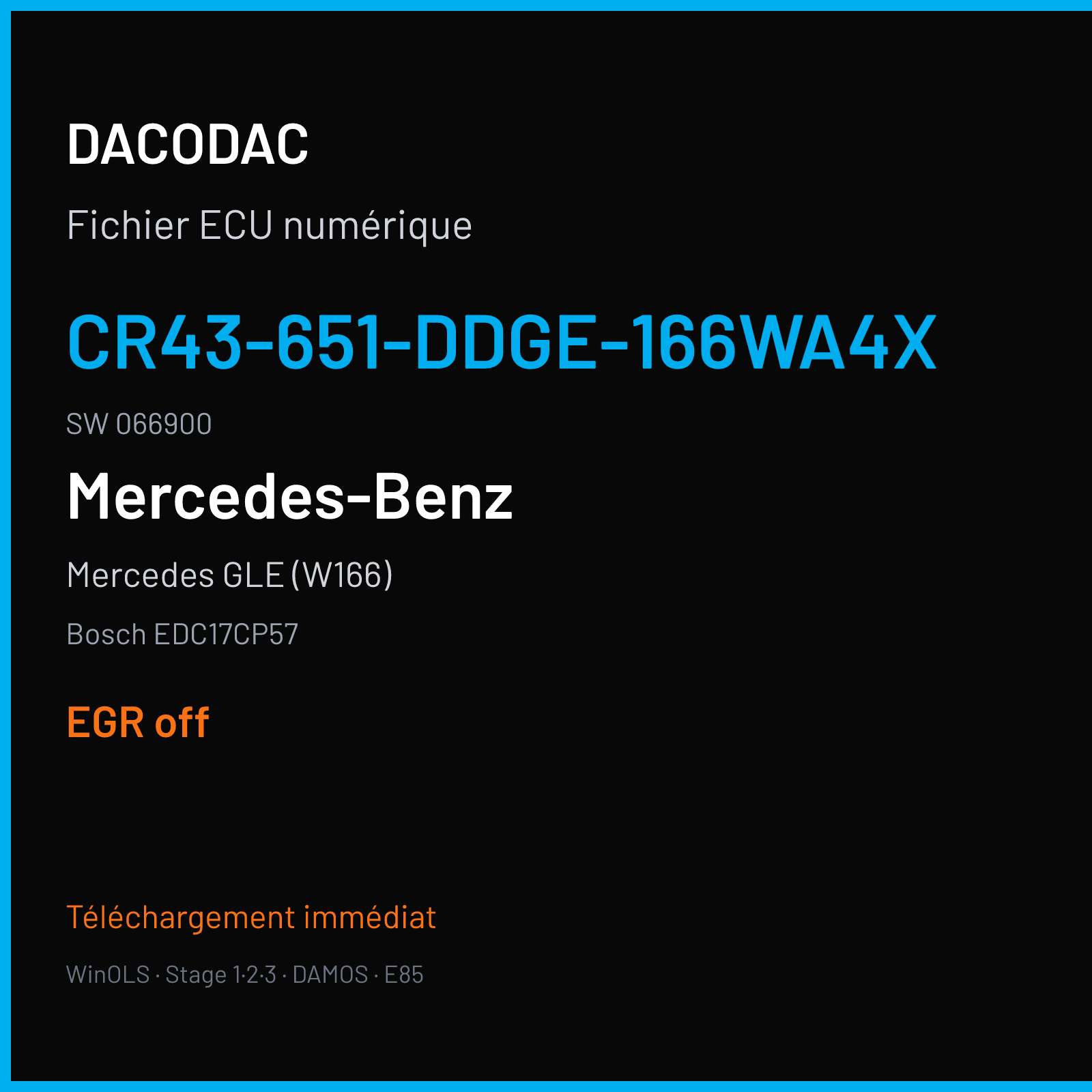 DACODAC

Fichier ECU numérique

CR43-651-DDGE-166WA4X

SW 066900

Mercedes-Benz

Mercedes GLE (W166)

Bosch EDC17CP57

EGR off

Téléchargement immédiat

WinOLS · Stage 1·2·3 · DAMOS · E85