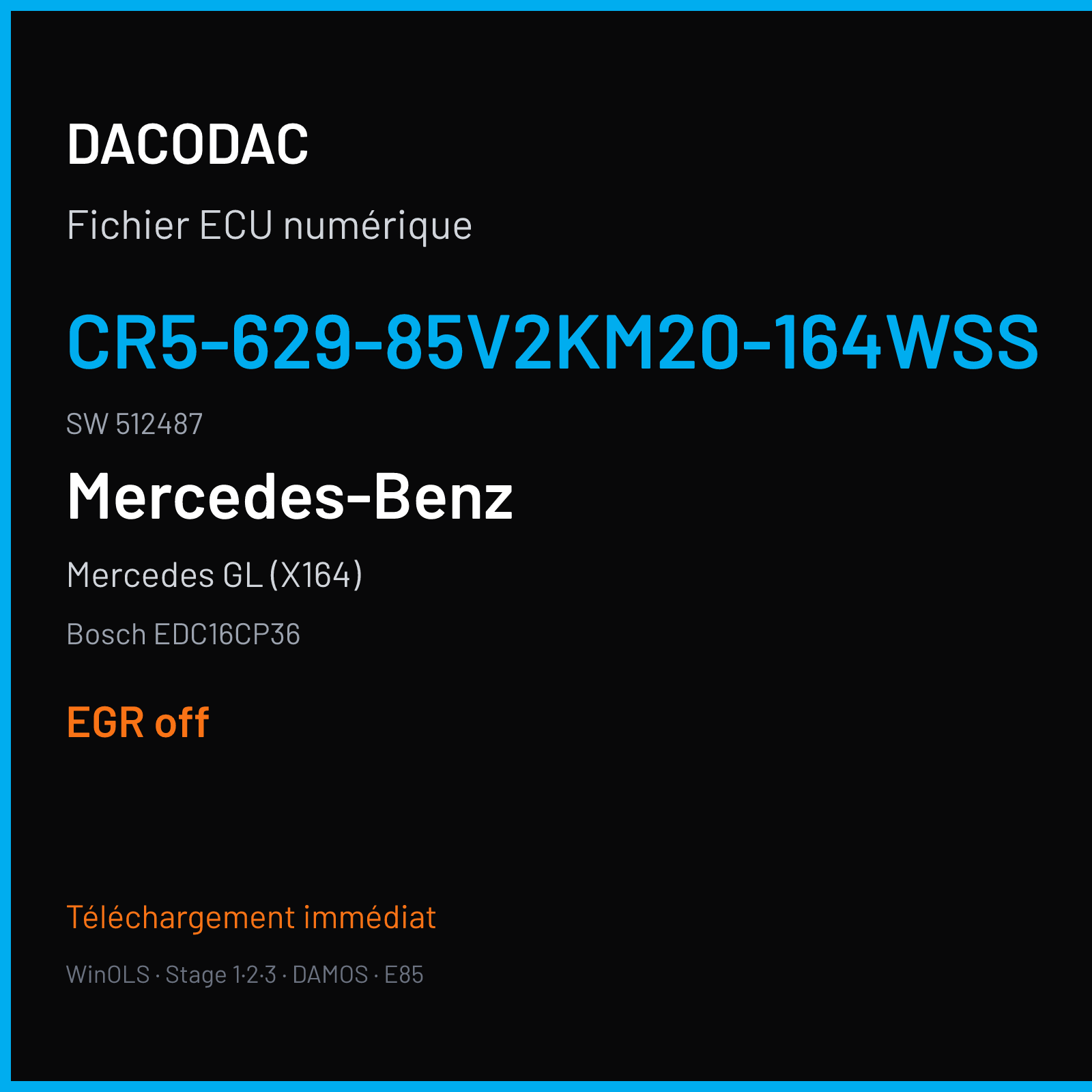 DACODAC

Fichier ECU numérique

CR5-629-85V2KM20-164WSS

SW 512487

Mercedes-Benz

Mercedes GL (X164)

Bosch EDC16CP36

EGR off

Téléchargement immédiat

WinOLS · Stage 1·2·3 · DAMOS · E85